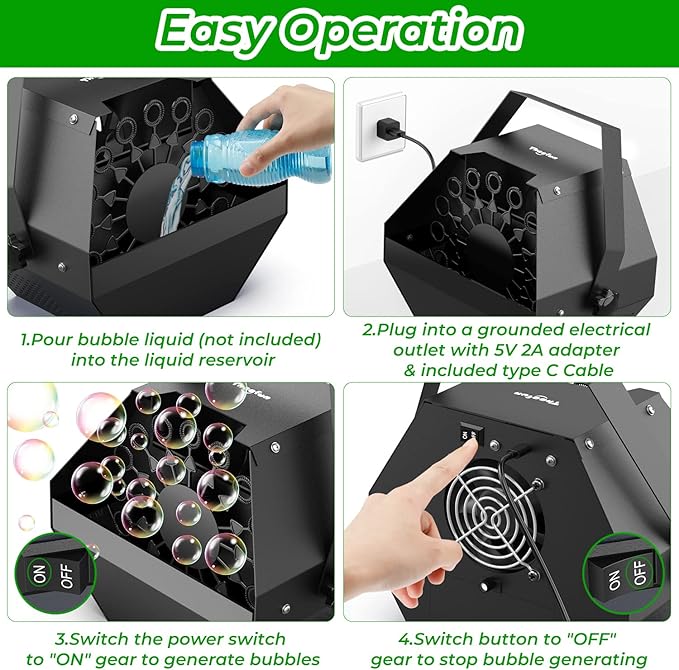 Easy Operation

1.Pour bubble liquid (not included) into the liquid reservoir

2.Plug into a grounded electrical outlet with 5V 2A adapter & included type C Cable

ON OFF

3.Switch the power switch to "ON" gear to generate bubbles

ON OFF

4.Switch button to "OFF" gear to stop bubble generating