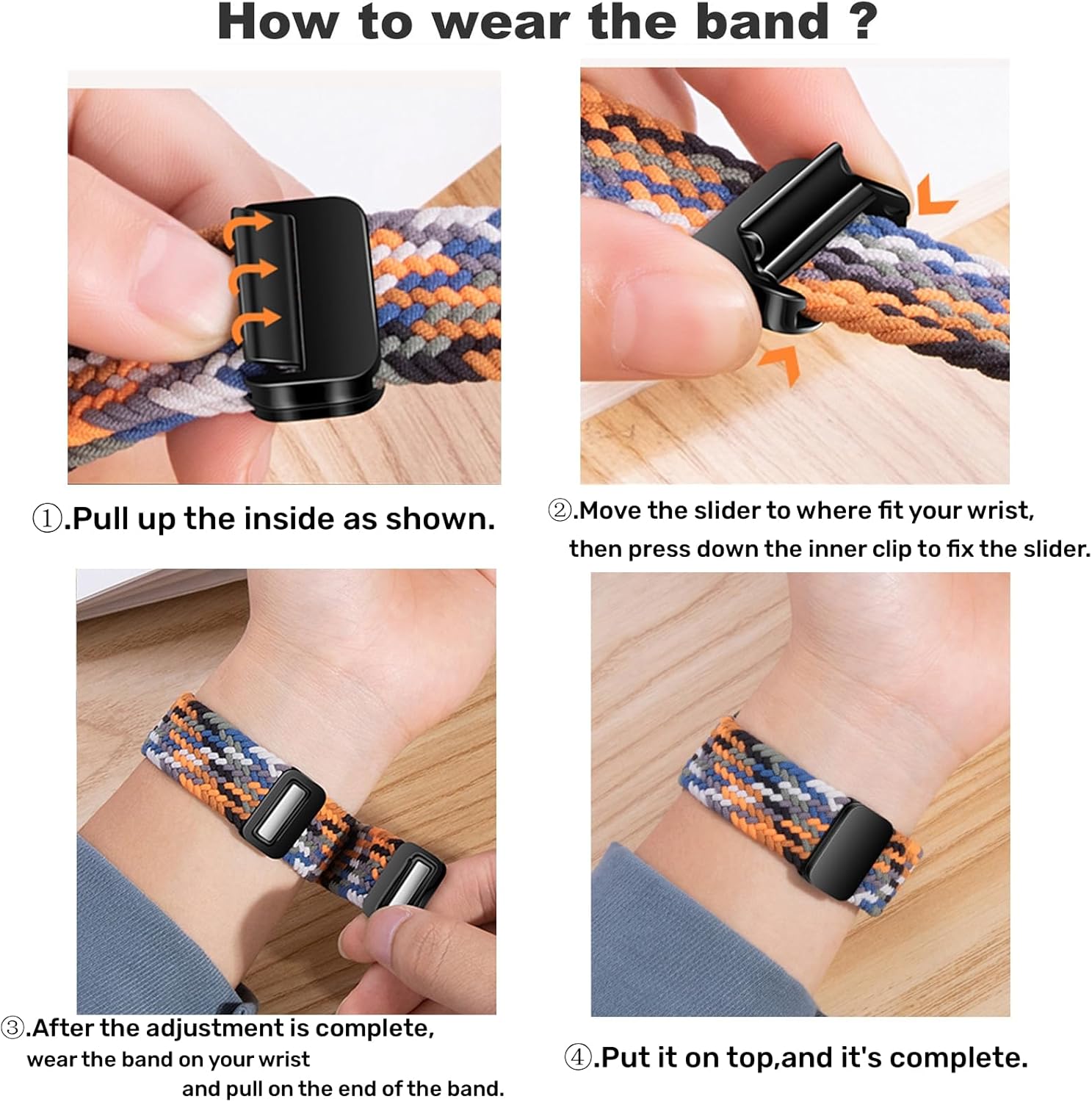 How to wear the band ?

①.Pull up the inside as shown.

②.Move the slider to where fit your wrist, then press down the inner clip to fix the slider.

③.After the adjustment is complete, wear the band on your wrist and pull on the end of the band.

④.Put it on top,and it's complete.