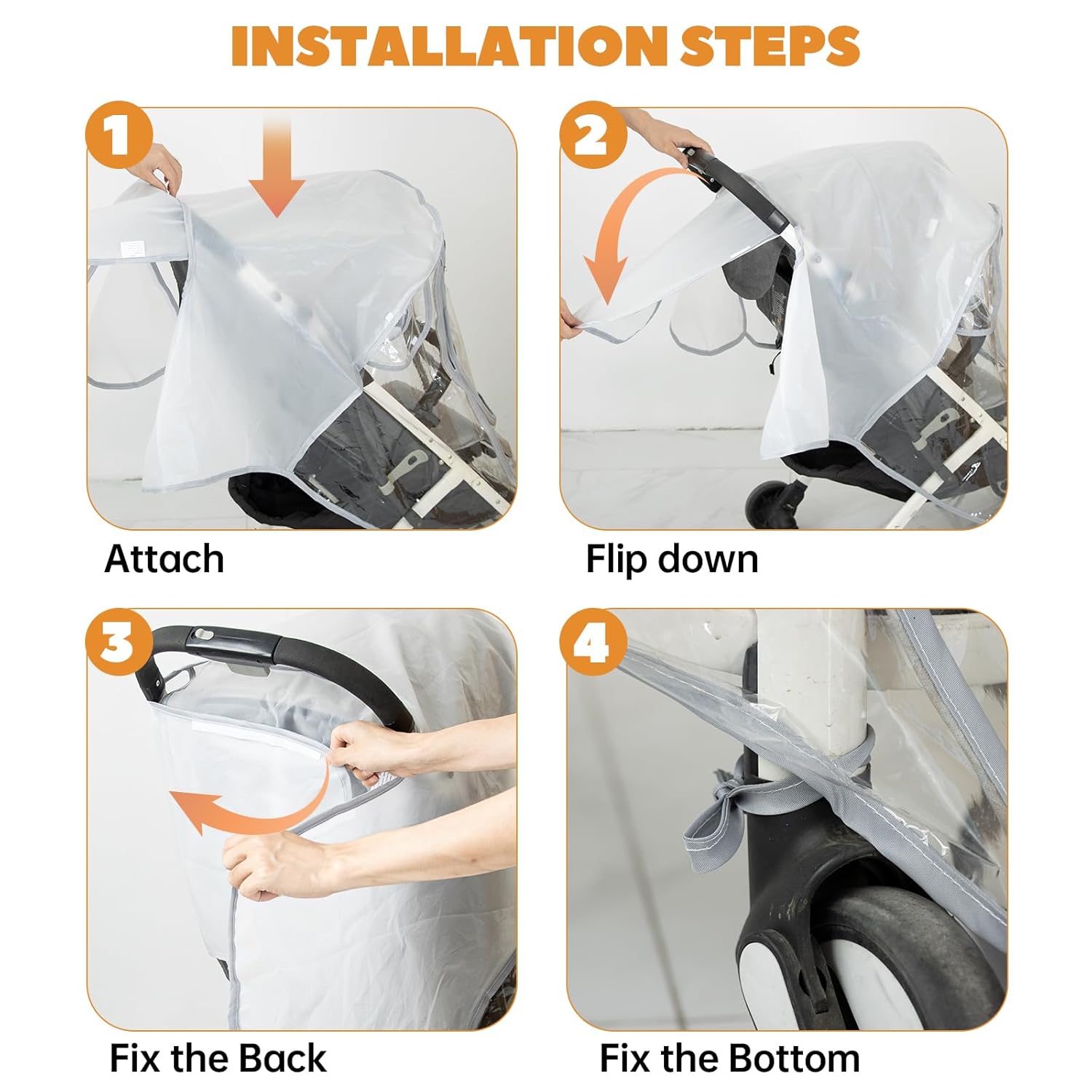 INSTALLATION STEPS

1

Attach

2

Flip down

3

Fix the Back

4

Fix the Bottom