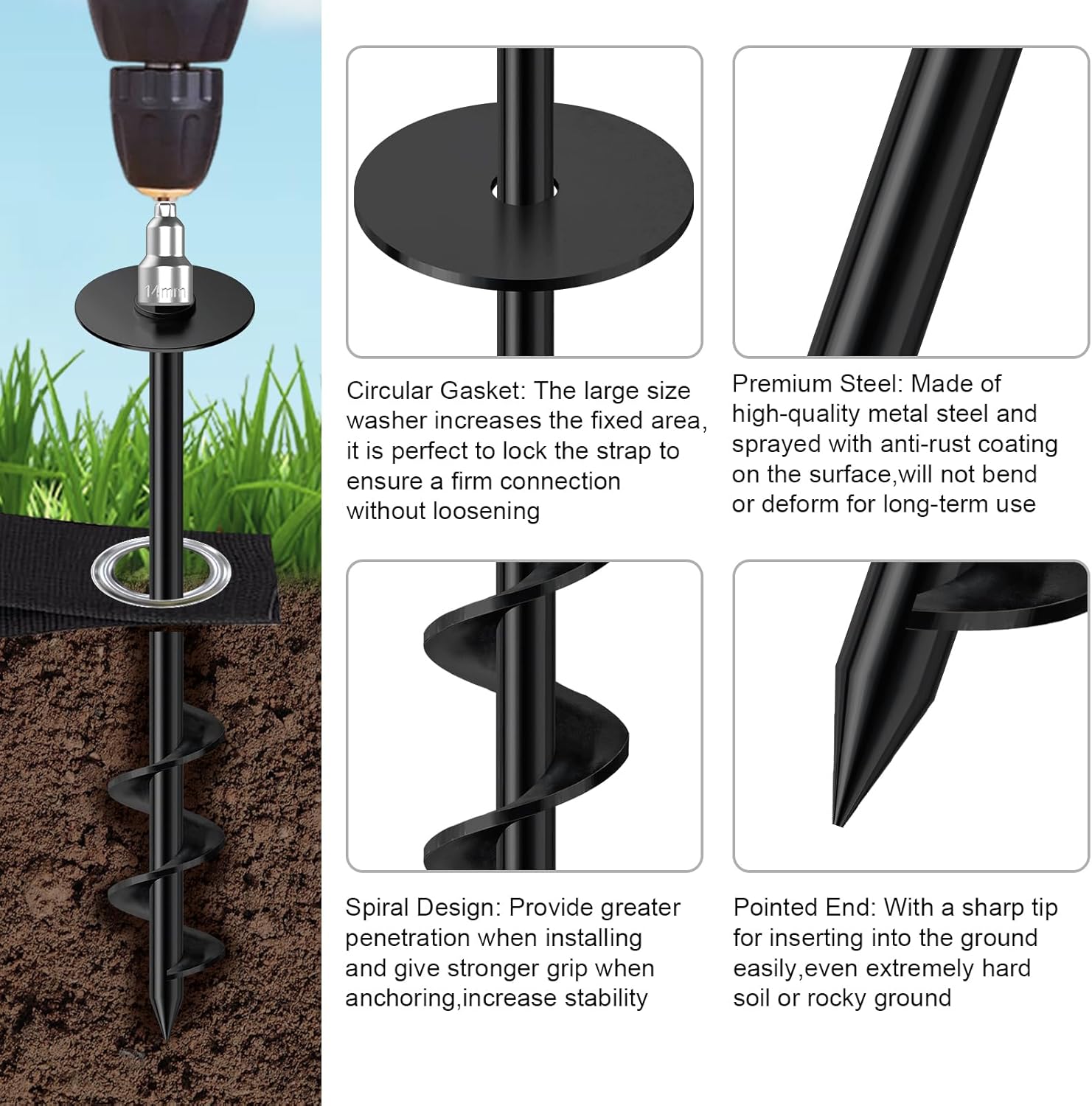 14mm

Circular Gasket: The large size washer increases the fixed area, it is perfect to lock the strap to ensure a firm connection without loosening

Premium Steel: Made of high-quality metal steel and sprayed with anti-rust coating on the surface,will not bend or deform for long-term use

Spiral Design: Provide greater penetration when installing and give stronger grip when anchoring,increase stability

Pointed End: With a sharp tip for inserting into the ground easily,even extremely hard soil or rocky ground