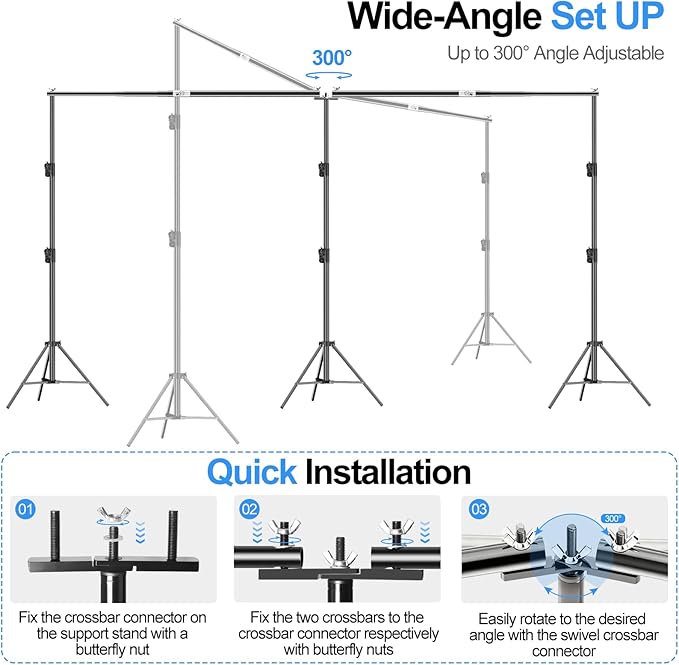 Wide-Angle Set UP
Up to 300° Angle Adjustable

300°

Quick Installation

01
Fix the crossbar connector on the support stand with a butterfly nut

02
Fix the two crossbars to the crossbar connector respectively with butterfly nuts

03
300°
Easily rotate to the desired angle with the swivel crossbar connector