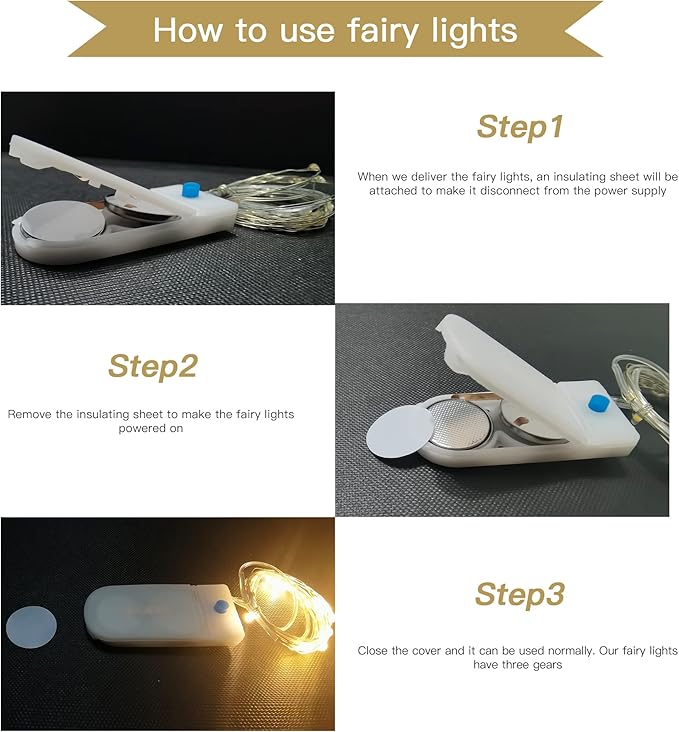 How to use fairy lights

Step1

When we deliver the fairy lights, an insulating sheet will be attached to make it disconnect from the power supply

Step2

Remove the insulating sheet to make the fairy lights powered on

Step3

Close the cover and it can be used normally. Our fairy lights have three gears