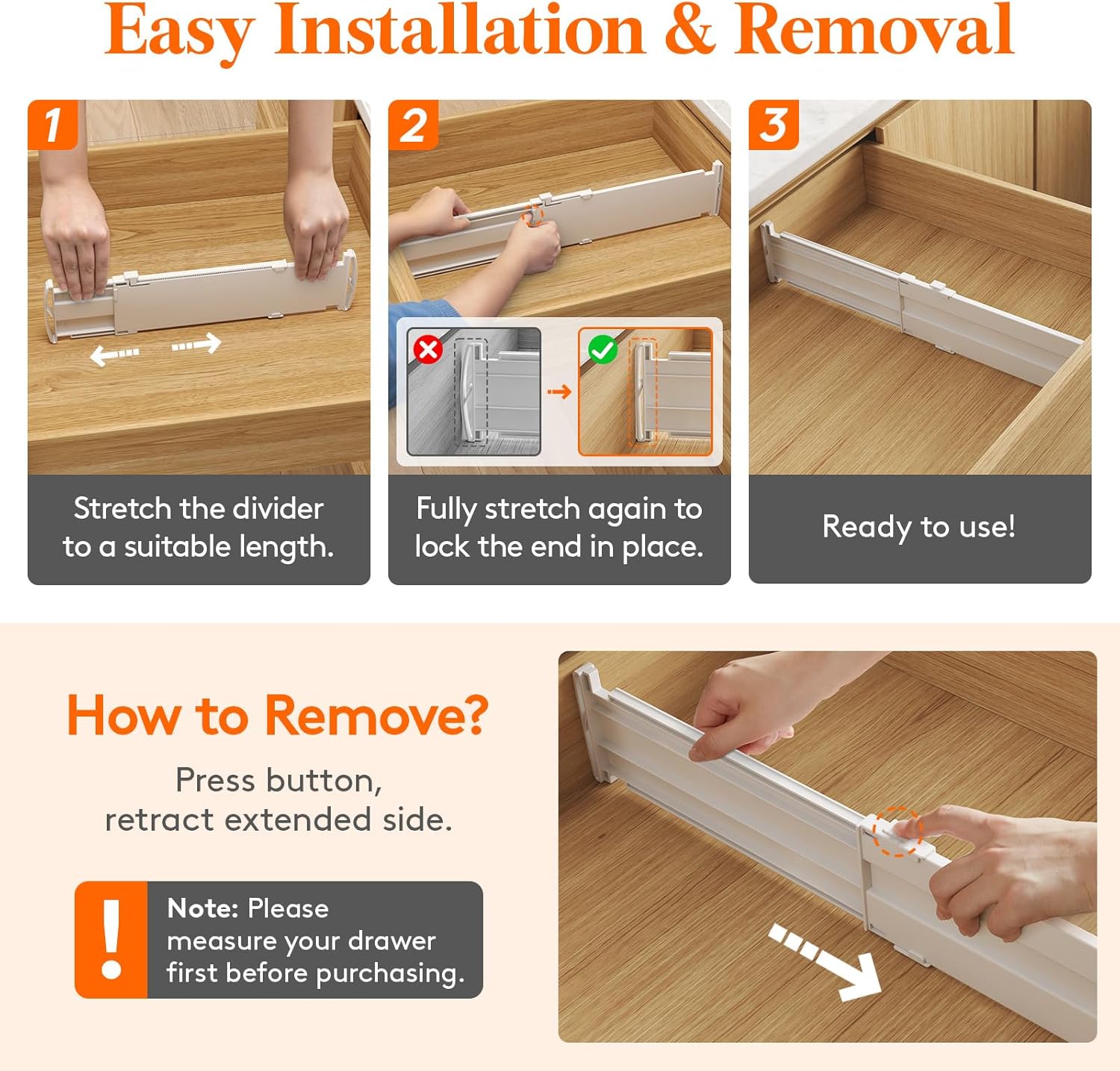 Easy Installation & Removal

1

Stretch the divider to a suitable length.

2

Fully stretch again to lock the end in place.

3

Ready to use!

How to Remove?

Press button, retract extended side.

!

Note: Please measure your drawer first before purchasing.