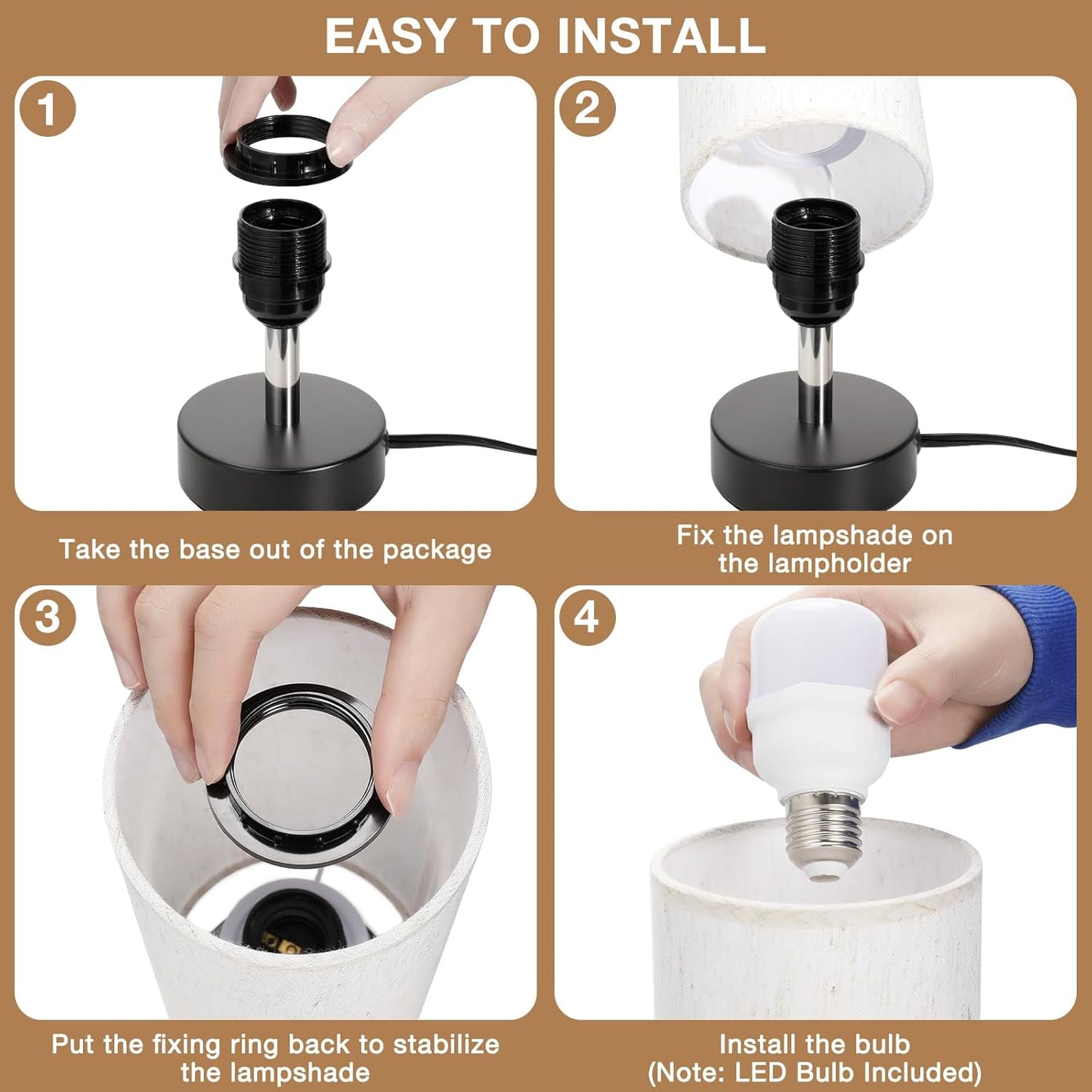 EASY TO INSTALL

1

Take the base out of the package

2

Fix the lampshade on the lampholder

3

Put the fixing ring back to stabilize the lampshade

4

Install the bulb
(Note: LED Bulb Included)