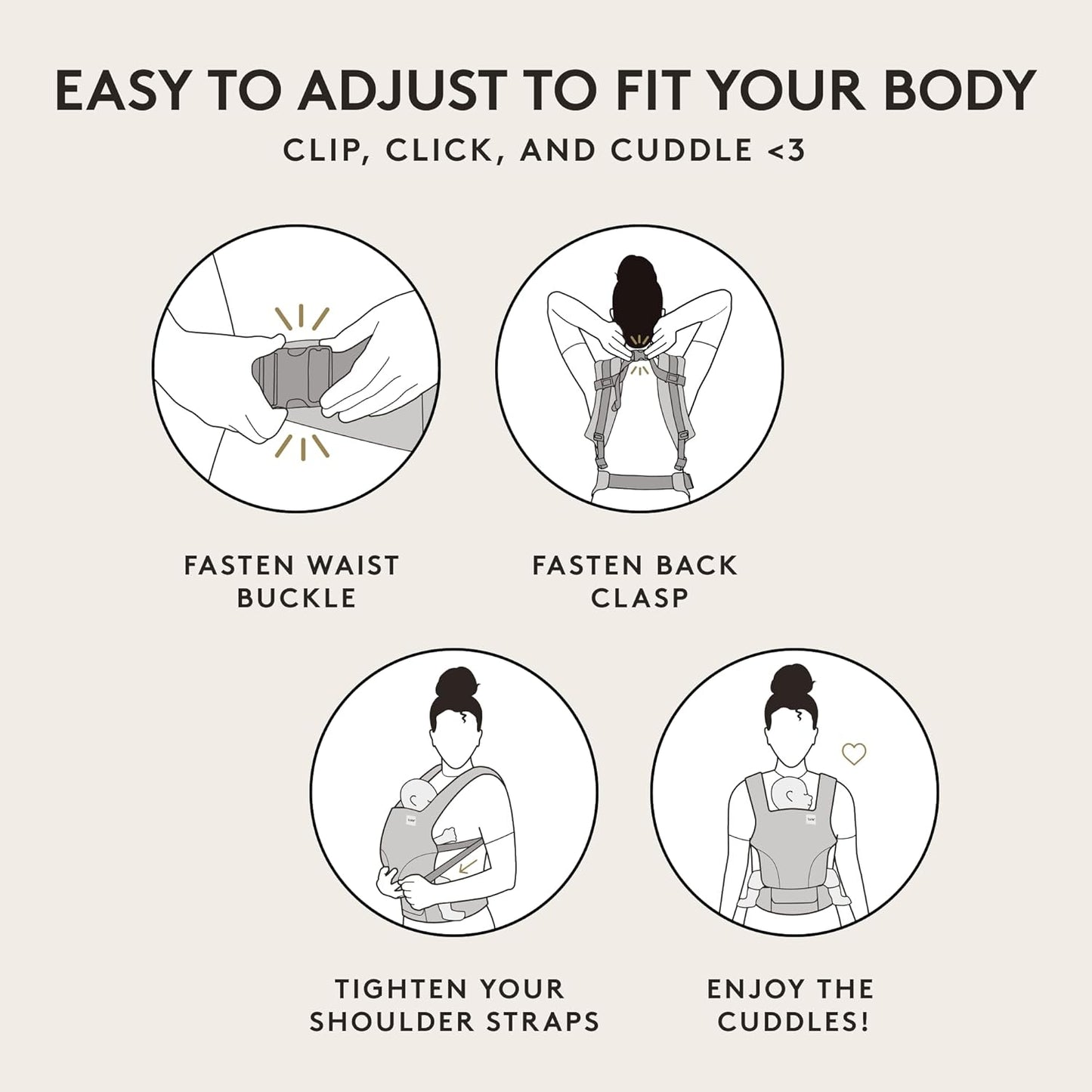 EASY TO ADJUST TO FIT YOUR BODY

CLIP, CLICK, AND CUDDLE <3

FASTEN WAIST BUCKLE

FASTEN BACK CLASP

TIGHTEN YOUR SHOULDER STRAPS

ENJOY THE CUDDLES!