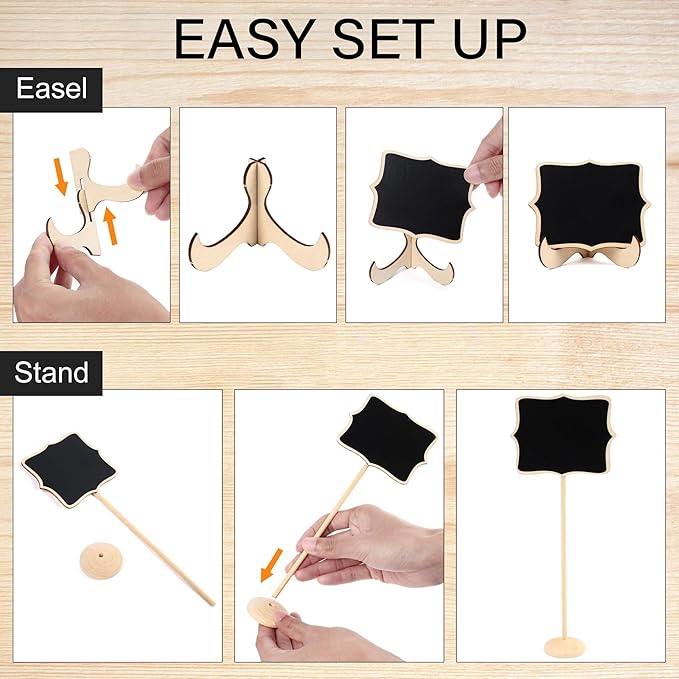 EASY SET UP

Easel

Stand