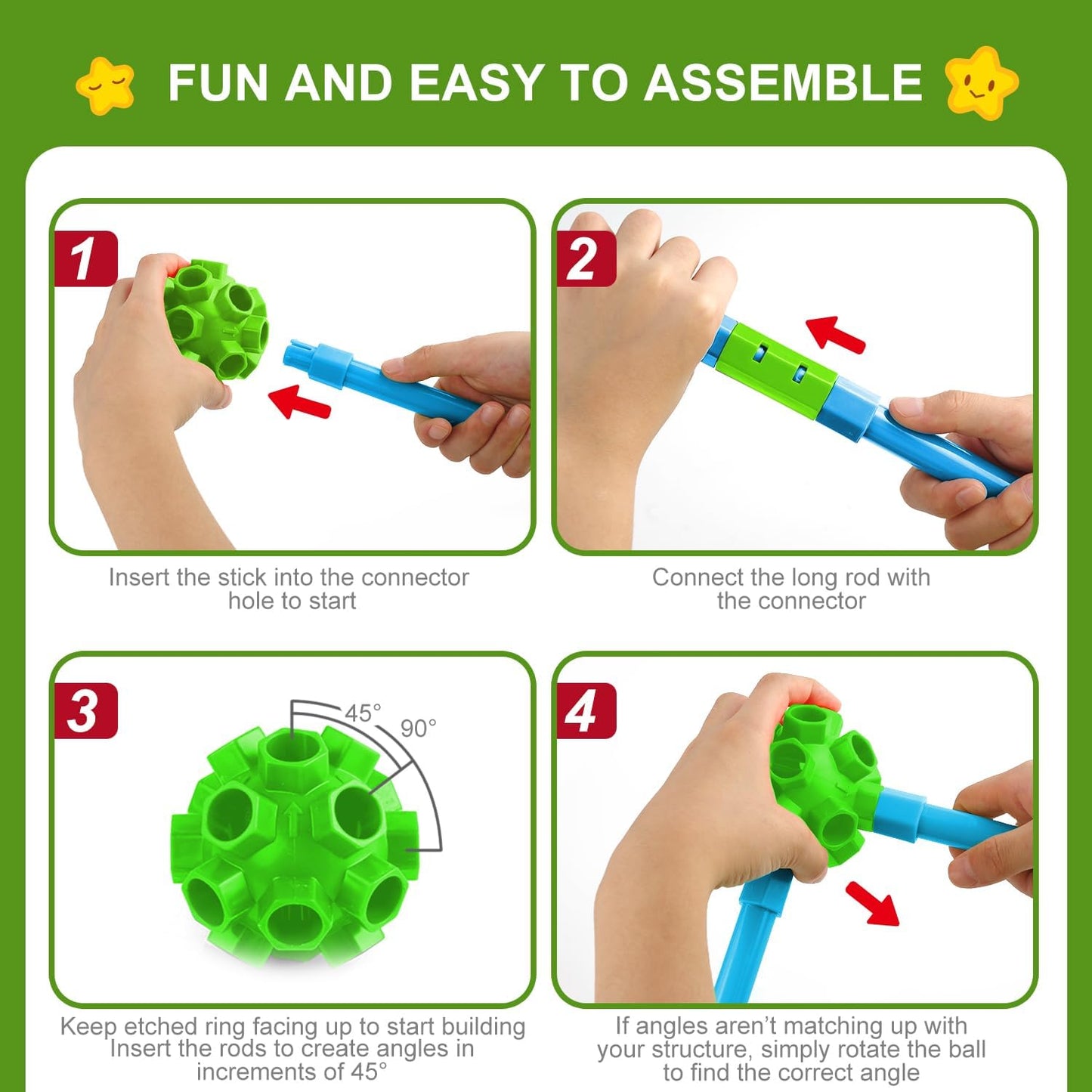 FUN AND EASY TO ASSEMBLE

1

Insert the stick into the connector hole to start

2

Connect the long rod with the connector

3

45°

90°

Keep etched ring facing up to start building
Insert the rods to create angles in increments of 45°

4

If angles aren't matching up with your structure, simply rotate the ball to find the correct angle