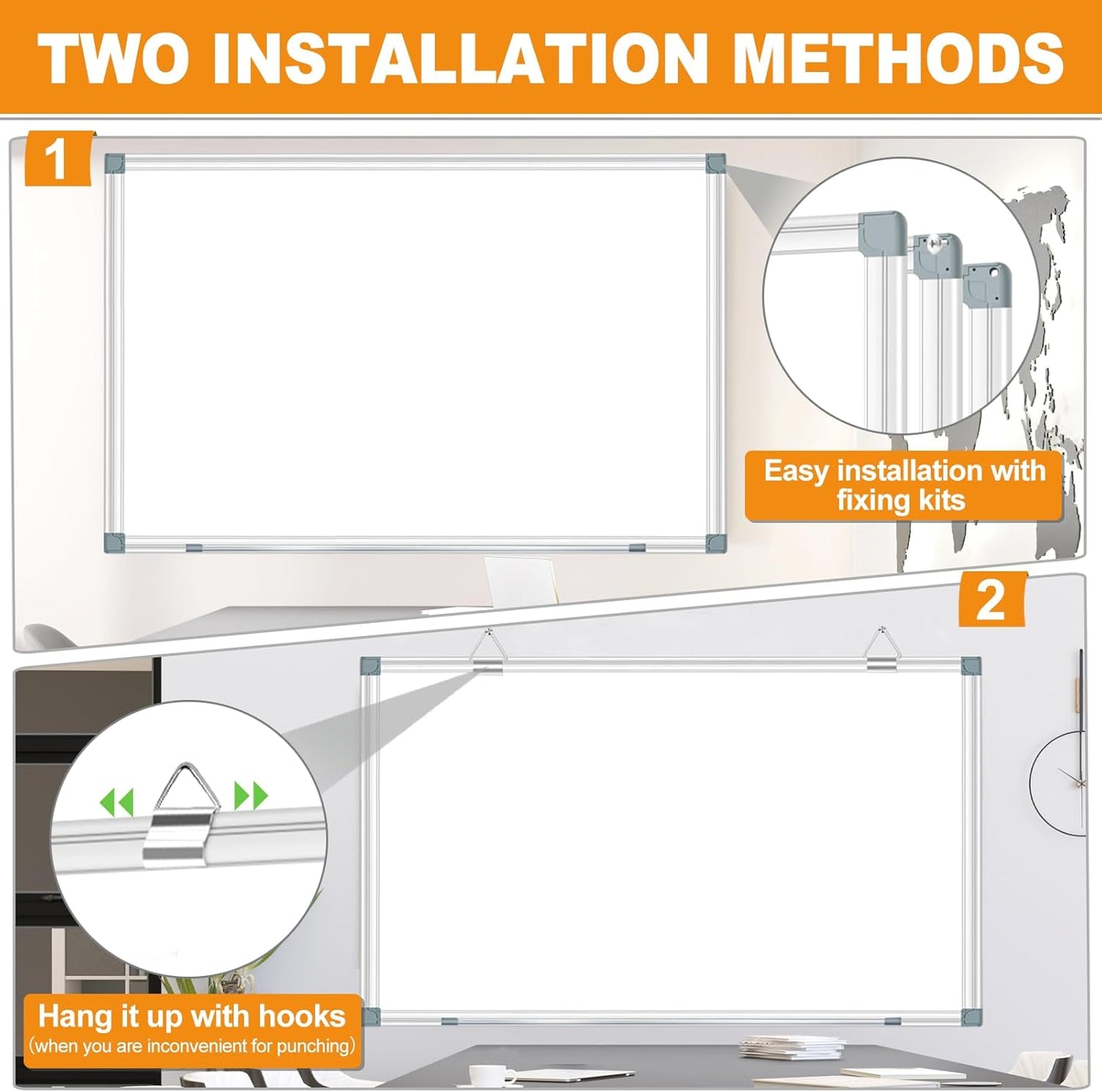 TWO INSTALLATION METHODS

1

Easy installation with fixing kits

2

Hang it up with hooks
(when you are inconvenient for punching)