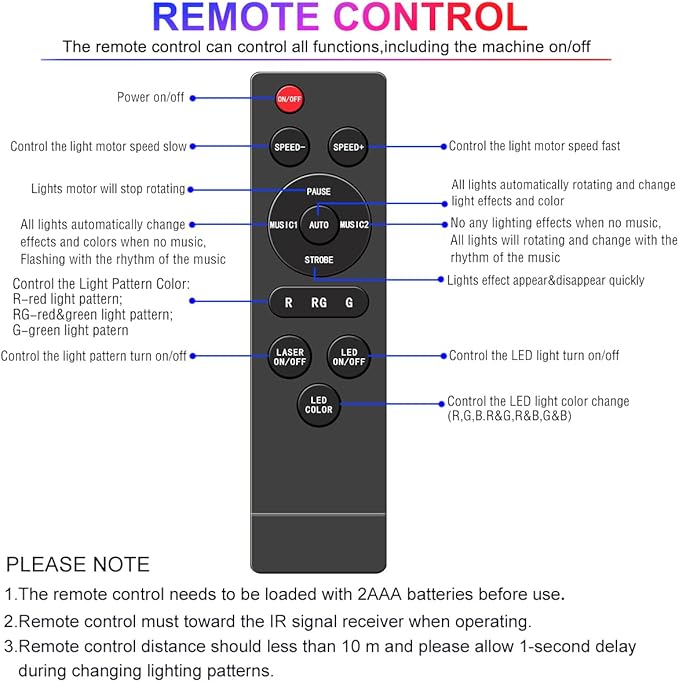 REMOTE CONTROL

The remote control can control all functions,including the machine on/off

Power on/off

ON/OFF

Control the light motor speed slow

SPEED-

SPEED+

Control the light motor speed fast

Lights motor will stop rotating

PAUSE

All lights automatically rotating and change light effects and color

All lights automatically change effects and colors when no music, Flashing with the rhythm of the music

MUSIC1

AUTO

MUSIC2

No any lighting effects when no music, All lights will rotating and change with the rhythm of the music

STROBE

Lights effect appear&disappear quickly

Control the Light Pattern Color:
R-red light pattern;
RG-red&green light pattern;
G-green light patern

R RG G

Control the light pattern turn on/off

LASER ON/OFF

LED ON/OFF

Control the LED light turn on/off

LED COLOR

Control the LED light color change (R,G,B.R&G,R&B,G&B)

PLEASE NOTE

1.The remote control needs to be loaded with 2AAA batteries before use.

2.Remote control must toward the IR signal receiver when operating.

3.Remote control distance should less than 10 m and please allow 1-second delay during changing lighting patterns.