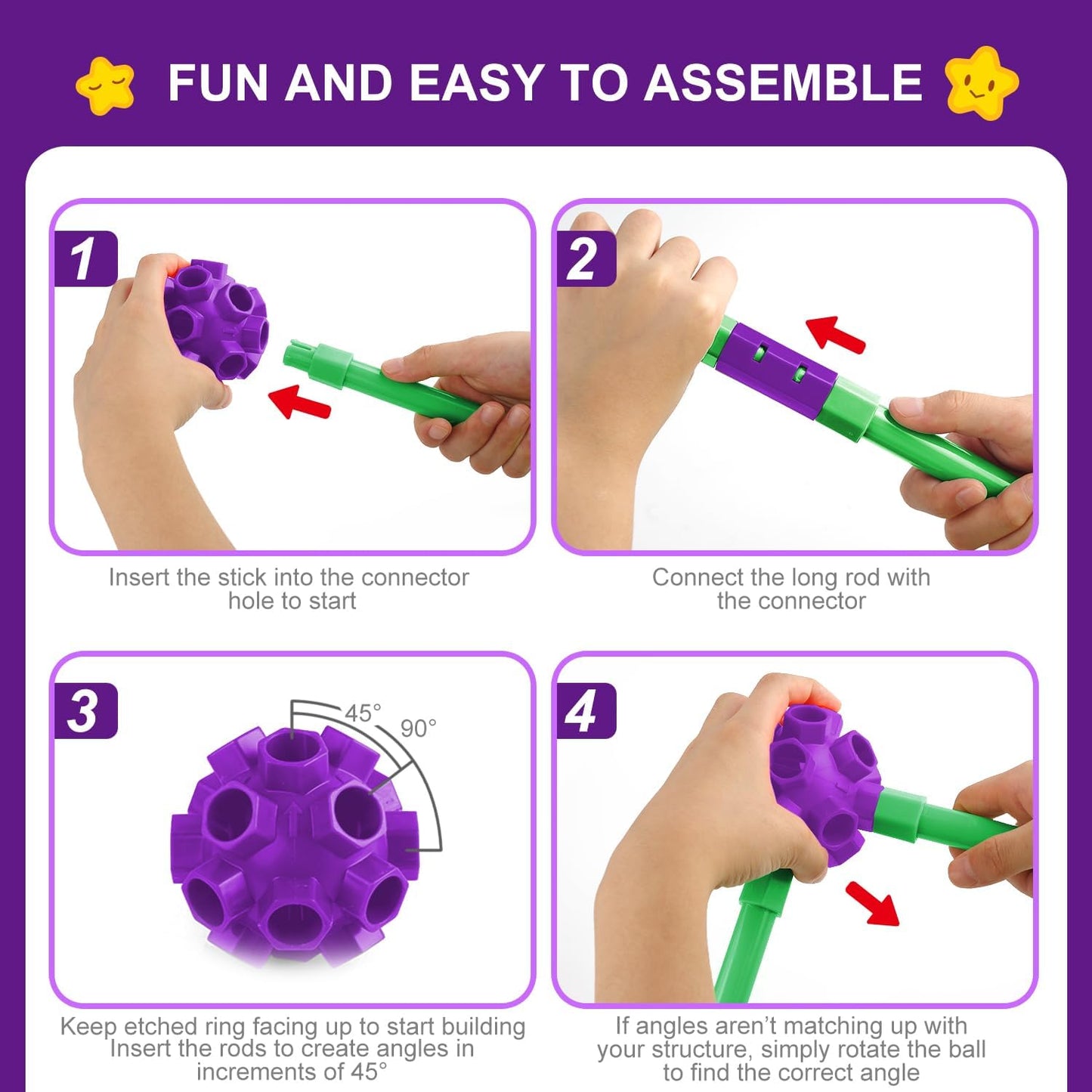 FUN AND EASY TO ASSEMBLE

1

Insert the stick into the connector hole to start

2

Connect the long rod with the connector

3

45°

90°

Keep etched ring facing up to start building
Insert the rods to create angles in increments of 45°

4

If angles aren't matching up with your structure, simply rotate the ball to find the correct angle