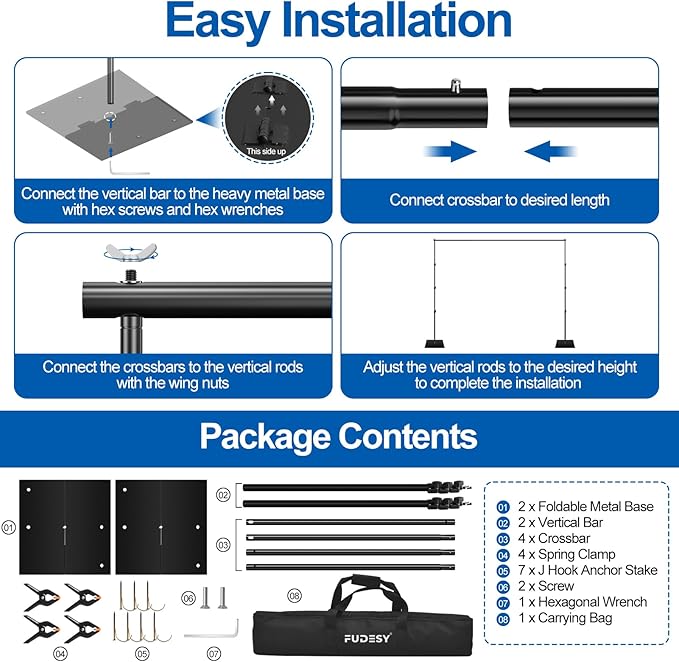 Easy Installation

This side up

Connect the vertical bar to the heavy metal base with hex screws and hex wrenches

Connect crossbar to desired length

Connect the crossbars to the vertical rods with the wing nuts

Adjust the vertical rods to the desired height to complete the installation

Package Contents

01

02

03

04

05

06

07

08

FUDESY

01 2 x Foldable Metal Base
02 2 x Vertical Bar
03 4 x Crossbar
04 4 x Spring Clamp
05 7 x J Hook Anchor Stake
06 2 x Screw
07 1 x Hexagonal Wrench
08 1 x Carrying Bag