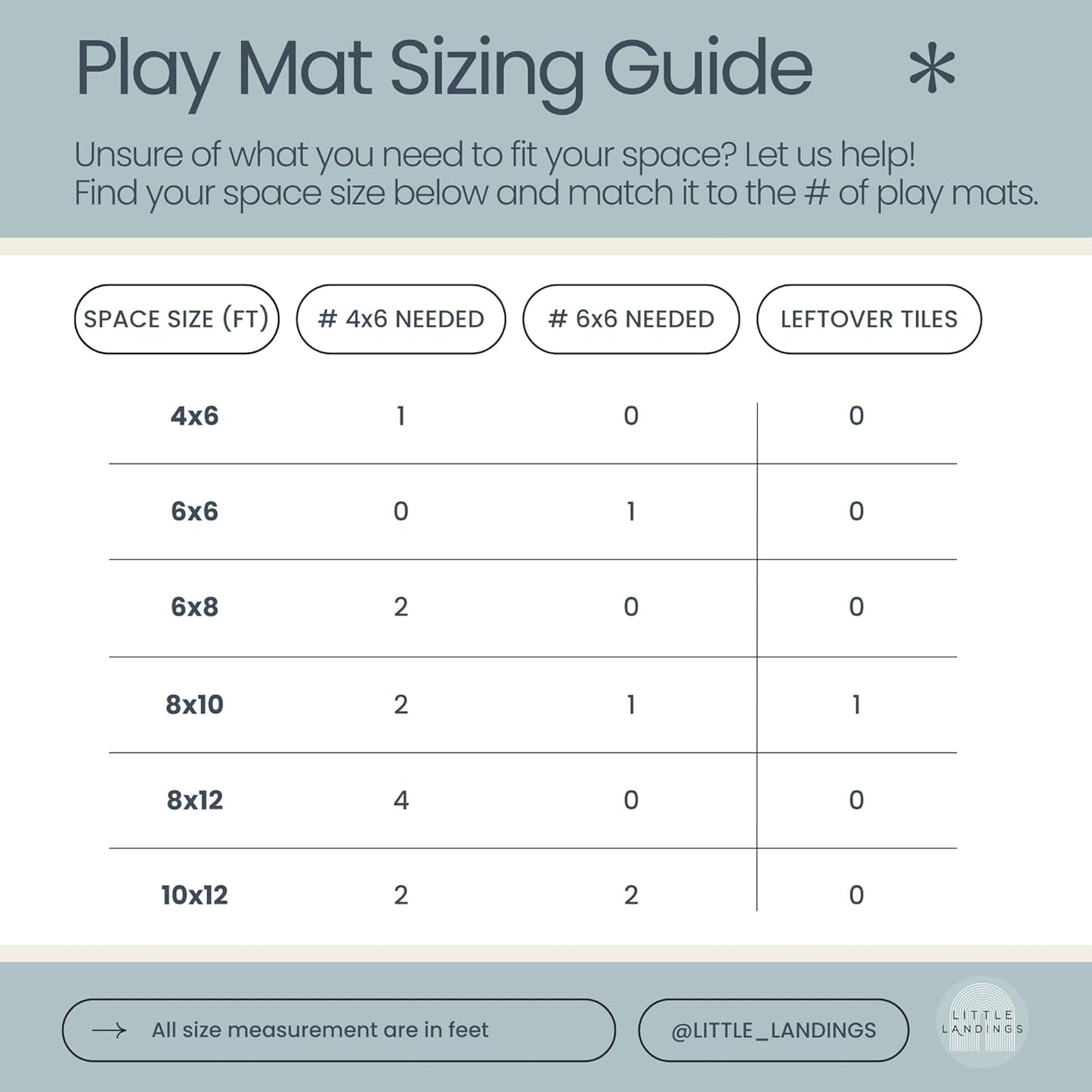 Play Mat Sizing Guide *

Unsure of what you need to fit your space? Let us help!
Find your space size below and match it to the # of play mats.

| SPACE SIZE (FT) | # 4x6 NEEDED | # 6x6 NEEDED | LEFTOVER TILES |
|---|---|---|---|
| 4x6 | 1 | 0 | 0 |
| 6x6 | 0 | 1 | 0 |
| 6x8 | 2 | 0 | 0 |
| 8x10 | 2 | 1 | 1 |
| 8x12 | 4 | 0 | 0 |
| 10x12 | 2 | 2 | 0 |

→ All size measurement are in feet

@LITTLE_LANDINGS

LITTLE LANDINGS