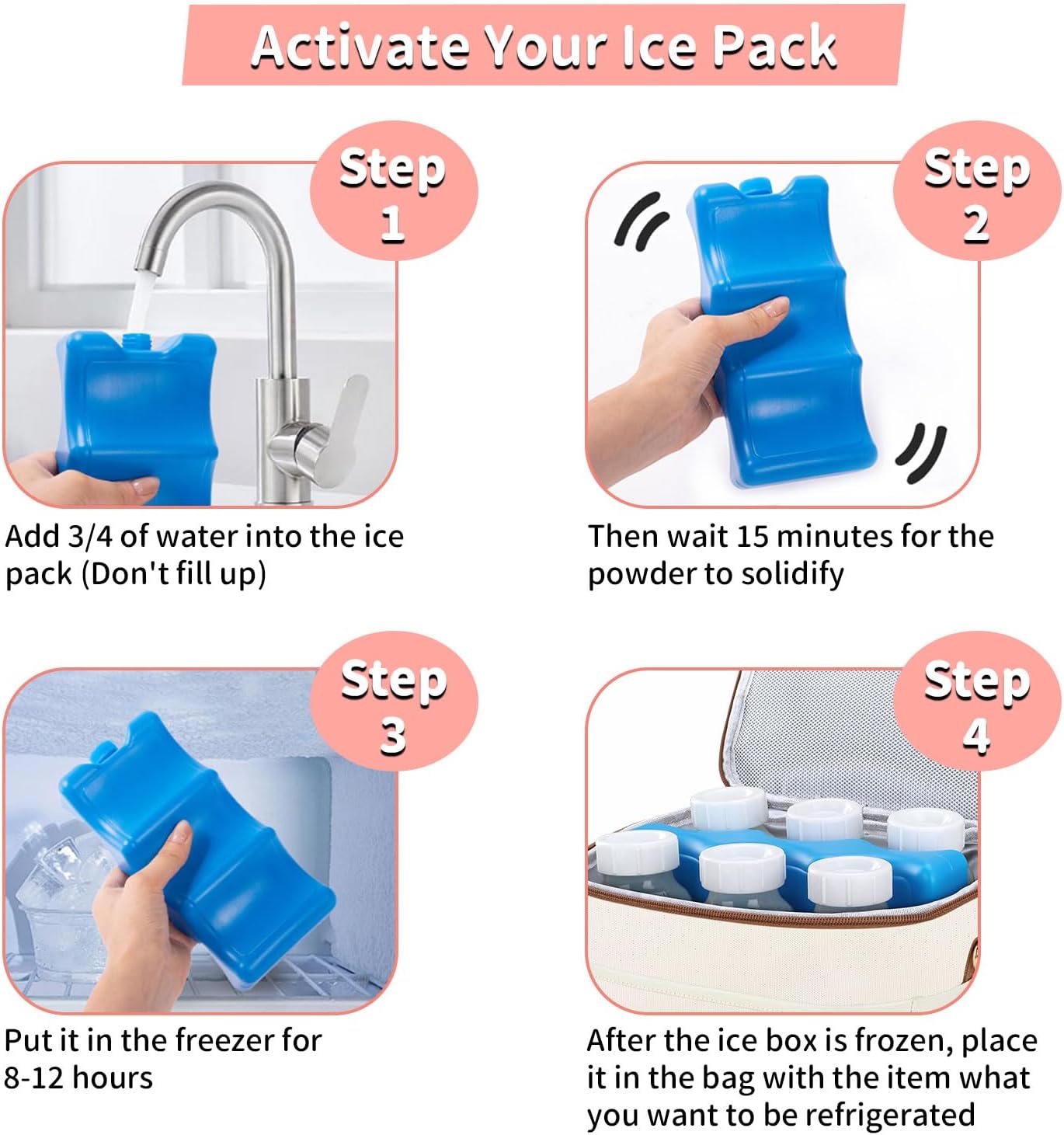 Activate Your Ice Pack

Step 1

Add 3/4 of water into the ice pack (Don't fill up)

Step 2

Then wait 15 minutes for the powder to solidify

Step 3

Put it in the freezer for 8-12 hours

Step 4

After the ice box is frozen, place it in the bag with the item what you want to be refrigerated