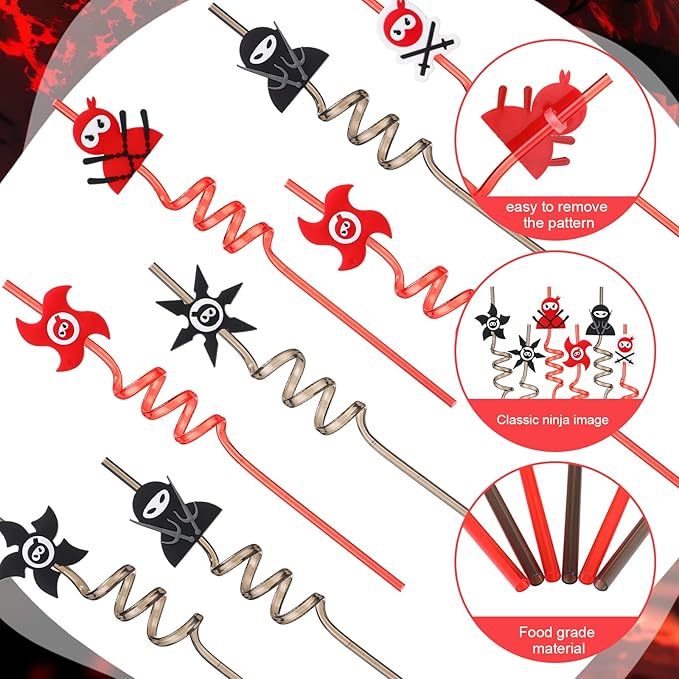 easy to remove the pattern

Classic ninja image

Food grade material