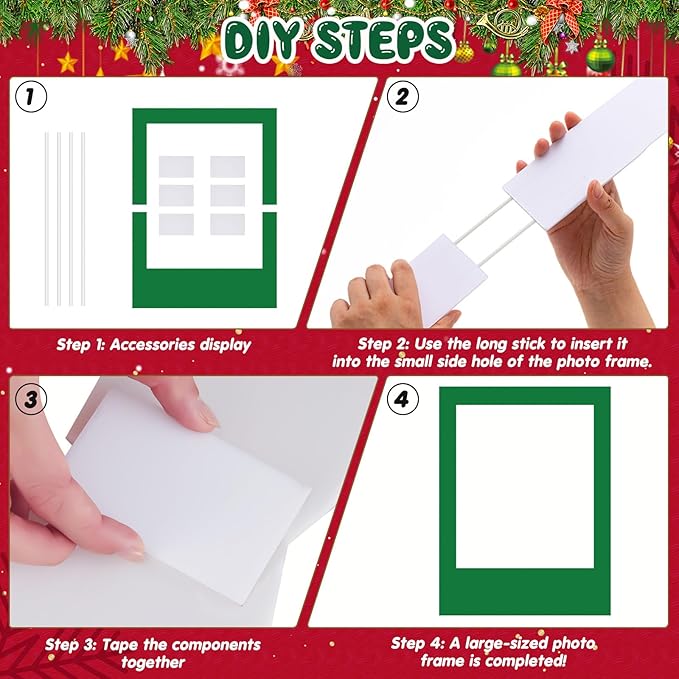 DIY STEPS

1

Step 1: Accessories display

2

Step 2: Use the long stick to insert it into the small side hole of the photo frame.

3

Step 3: Tape the components together

4

Step 4: A large-sized photo frame is completed!