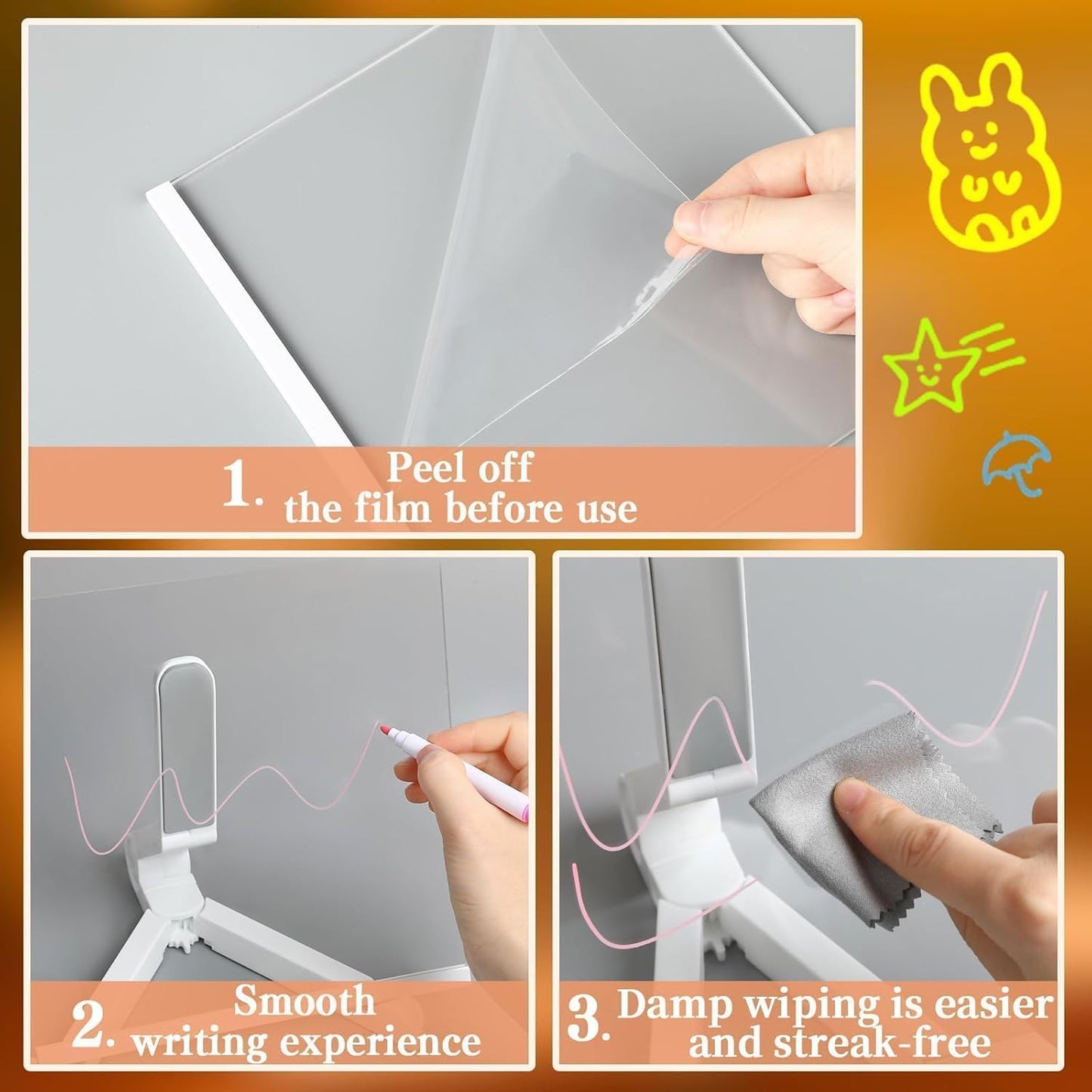 1. Peel off the film before use

2. Smooth writing experience

3. Damp wiping is easier and streak-free