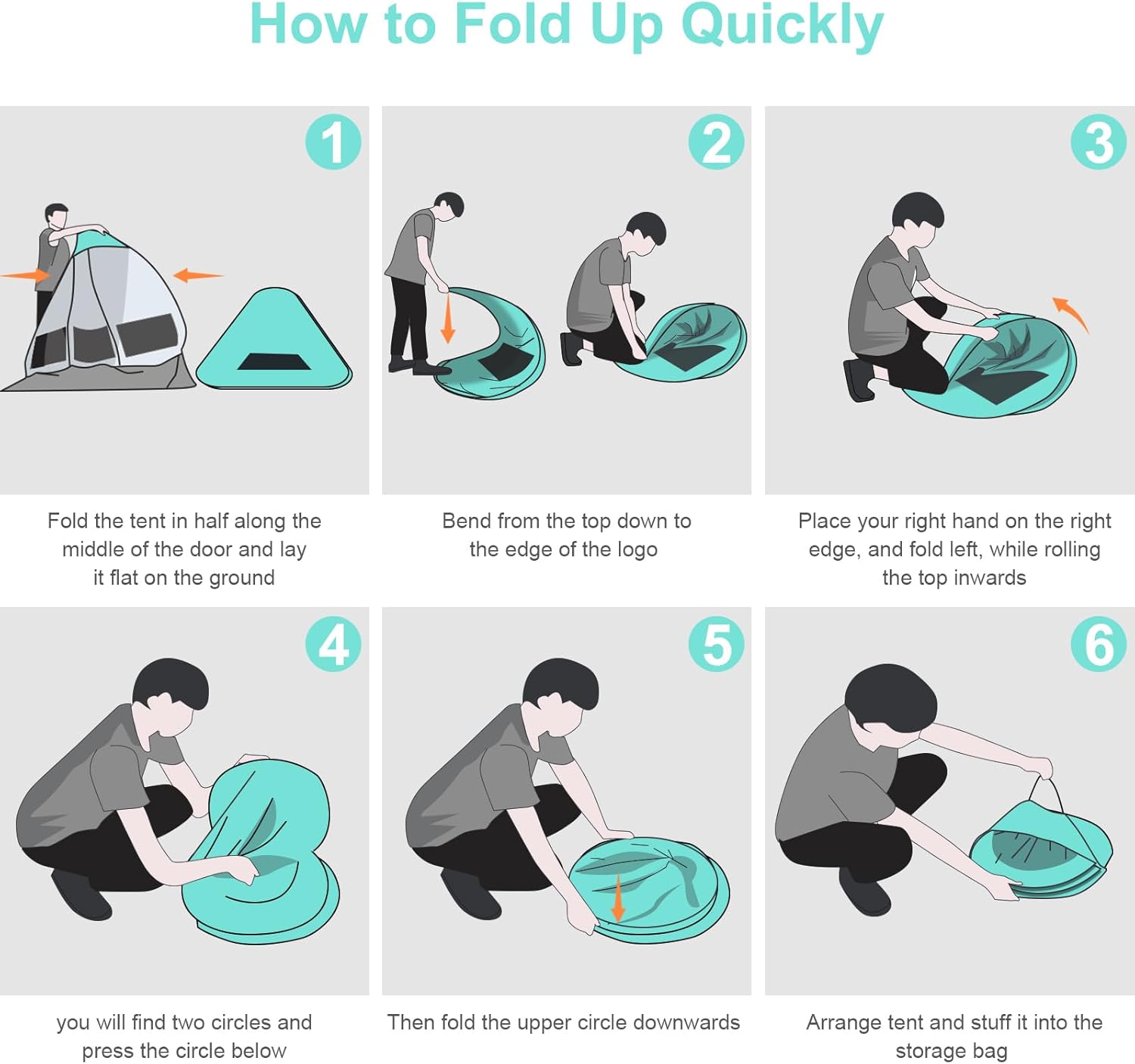 How to Fold Up Quickly

1

Fold the tent in half along the middle of the door and lay it flat on the ground

2

Bend from the top down to the edge of the logo

3

Place your right hand on the right edge, and fold left, while rolling the top inwards

4

you will find two circles and press the circle below

5

Then fold the upper circle downwards

6

Arrange tent and stuff it into the storage bag