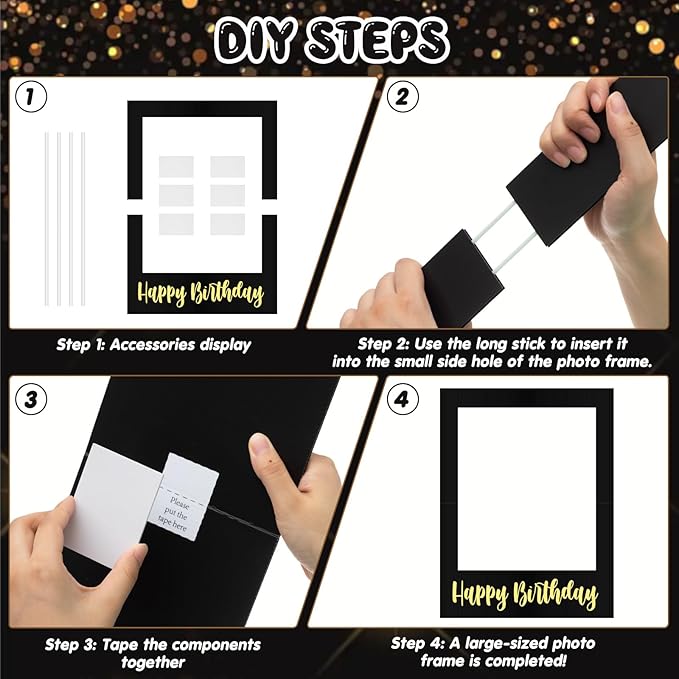 DIY STEPS

1

Happy Birthday

Step 1: Accessories display

2

Step 2: Use the long stick to insert it into the small side hole of the photo frame.

3

Please put the tape here

Step 3: Tape the components together

4

Happy Birthday

Step 4: A large-sized photo frame is completed!