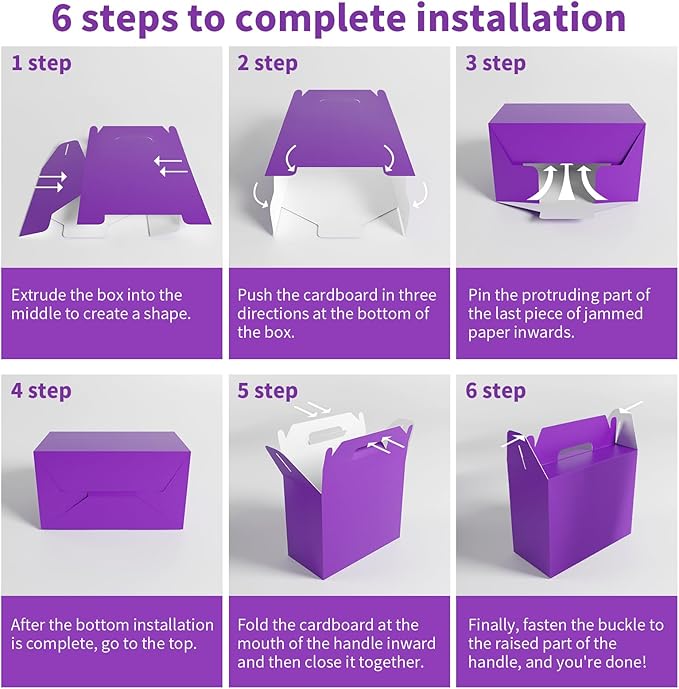 6 steps to complete installation

1 step

Extrude the box into the middle to create a shape.

2 step

Push the cardboard in three directions at the bottom of the box.

3 step

Pin the protruding part of the last piece of jammed paper inwards.

4 step

After the bottom installation is complete, go to the top.

5 step

Fold the cardboard at the mouth of the handle inward and then close it together.

6 step

Finally, fasten the buckle to the raised part of the handle, and you're done!