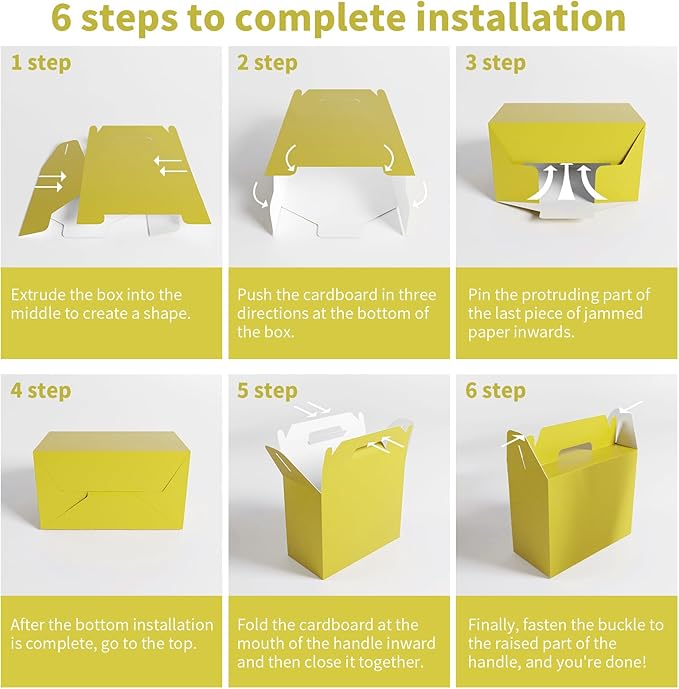 6 steps to complete installation

1 step

Extrude the box into the middle to create a shape.

2 step

Push the cardboard in three directions at the bottom of the box.

3 step

Pin the protruding part of the last piece of jammed paper inwards.

4 step

After the bottom installation is complete, go to the top.

5 step

Fold the cardboard at the mouth of the handle inward and then close it together.

6 step

Finally, fasten the buckle to the raised part of the handle, and you're done!