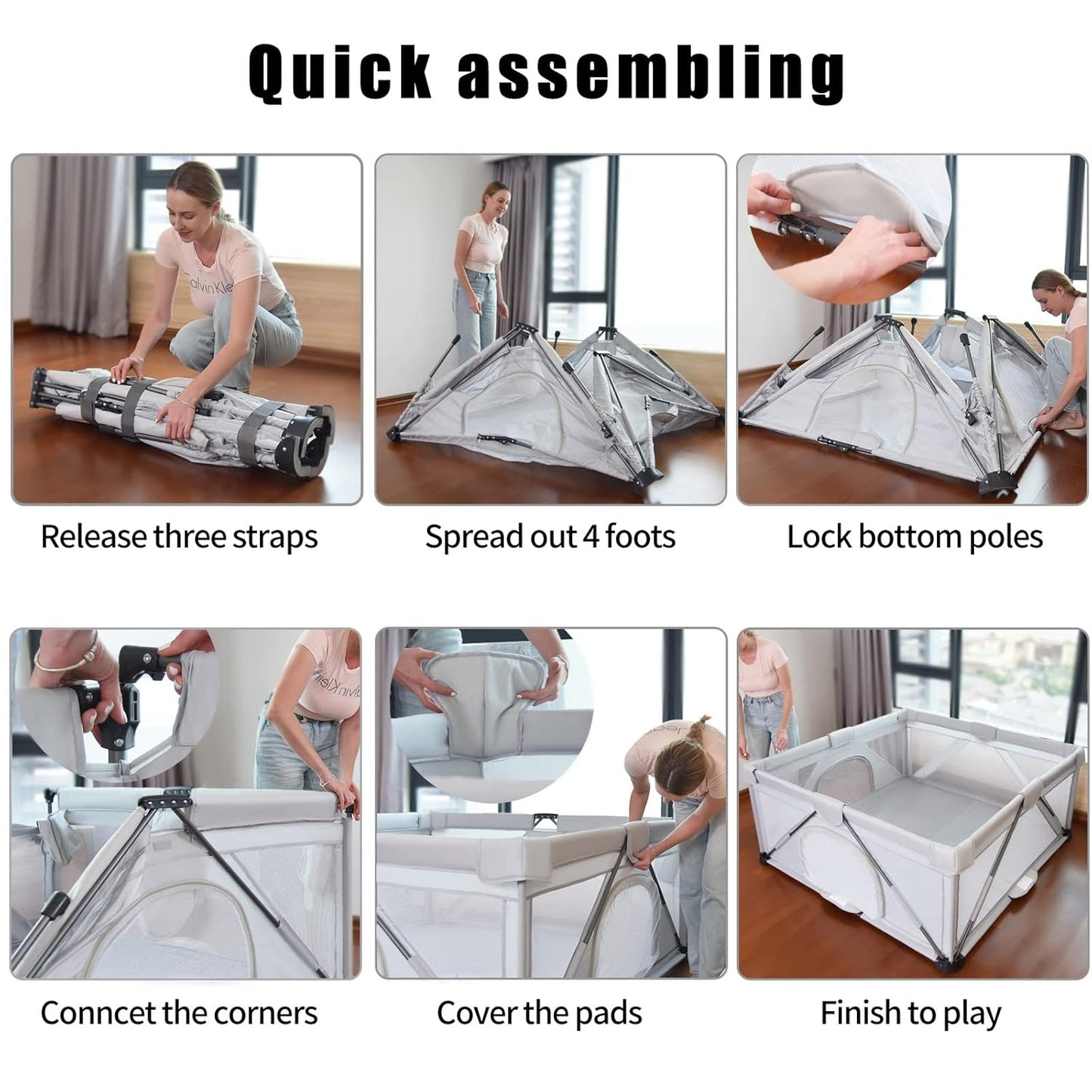 Quick assembling

Release three straps

Spread out 4 foots

Lock bottom poles

Conncet the corners

Cover the pads

Finish to play