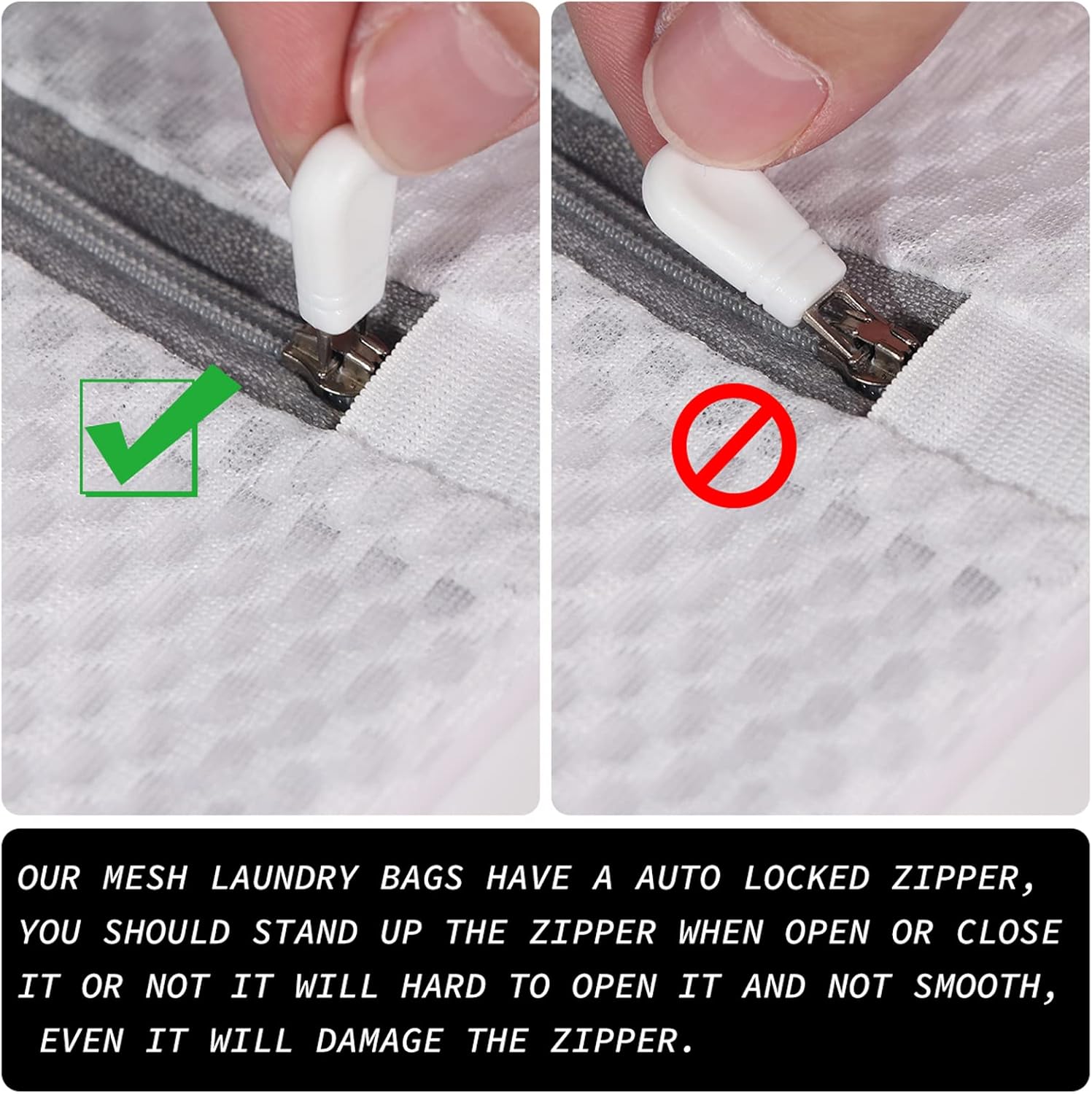 OUR MESH LAUNDRY BAGS HAVE A AUTO LOCKED ZIPPER, YOU SHOULD STAND UP THE ZIPPER WHEN OPEN OR CLOSE IT OR NOT IT WILL HARD TO OPEN IT AND NOT SMOOTH, EVEN IT WILL DAMAGE THE ZIPPER.