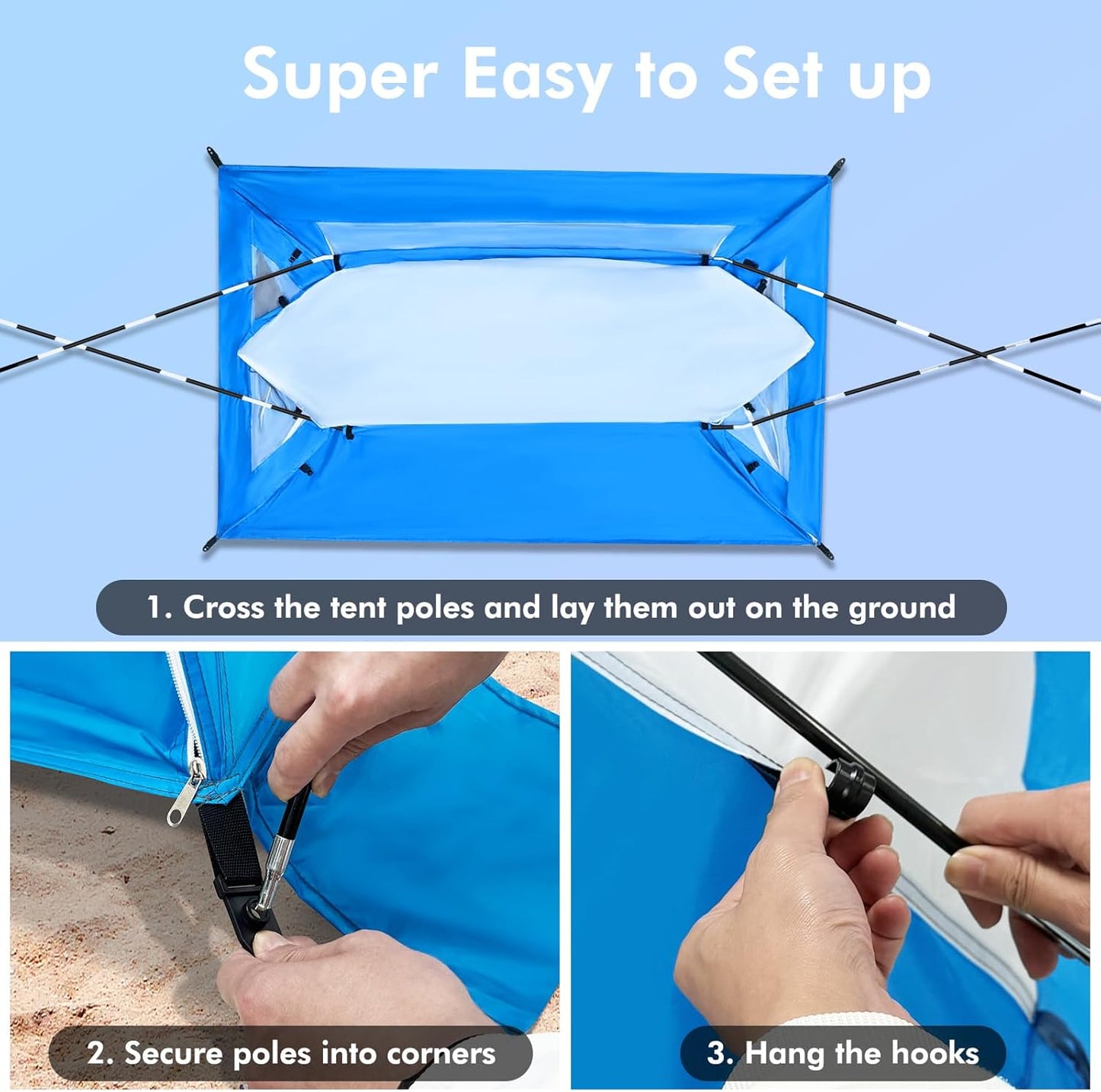 Super Easy to Set up

1. Cross the tent poles and lay them out on the ground

2. Secure poles into corners

3. Hang the hooks