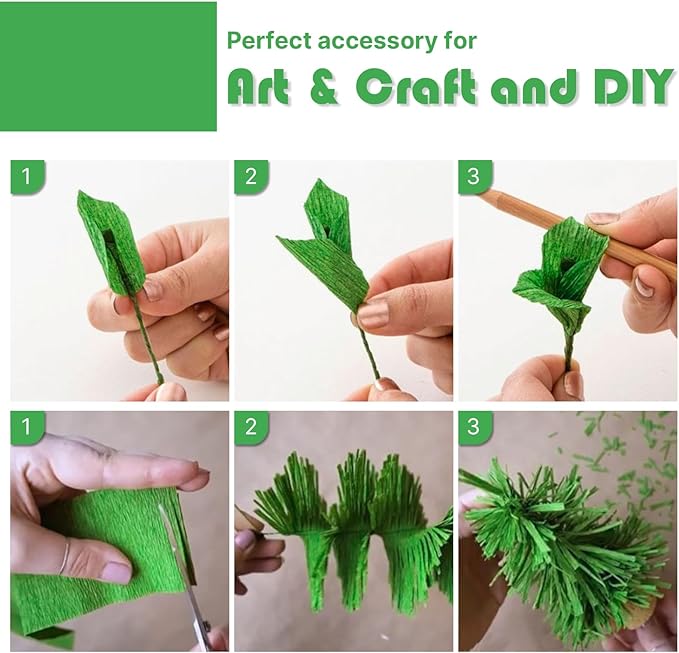 Perfect accessory for
Art & Craft and DIY

1

2

3

1

2

3