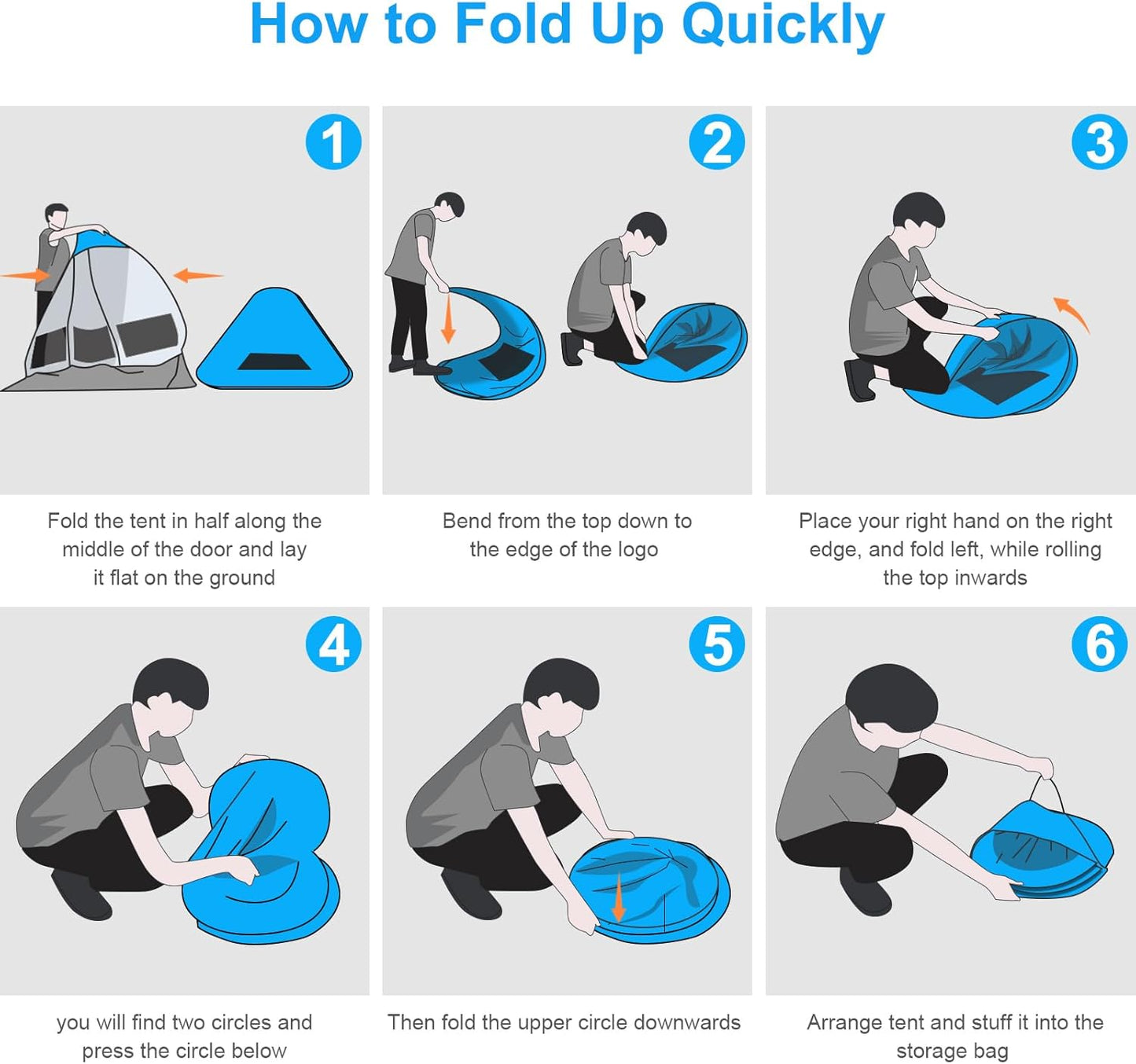 How to Fold Up Quickly

1

Fold the tent in half along the middle of the door and lay it flat on the ground

2

Bend from the top down to the edge of the logo

3

Place your right hand on the right edge, and fold left, while rolling the top inwards

4

you will find two circles and press the circle below

5

Then fold the upper circle downwards

6

Arrange tent and stuff it into the storage bag