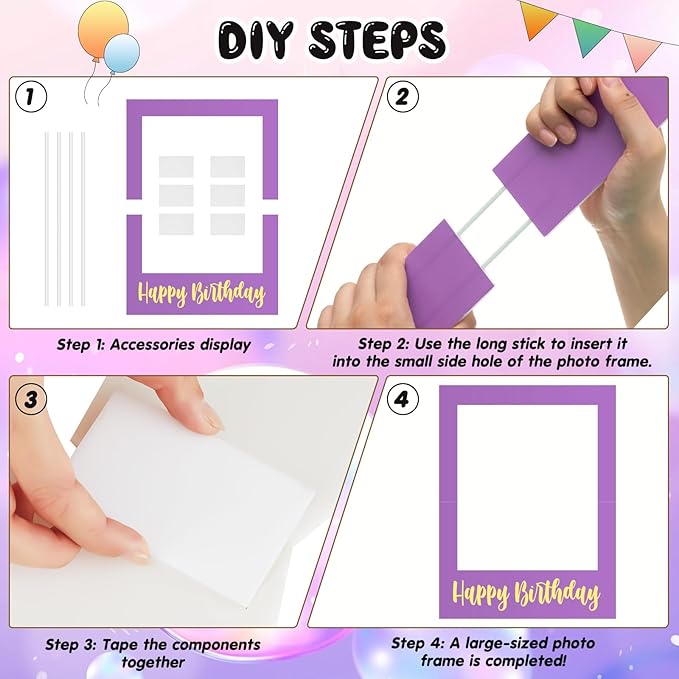 DIY STEPS

1

Happy Birthday

Step 1: Accessories display

2

Step 2: Use the long stick to insert it into the small side hole of the photo frame.

3

Step 3: Tape the components together

4

Happy Birthday

Step 4: A large-sized photo frame is completed!