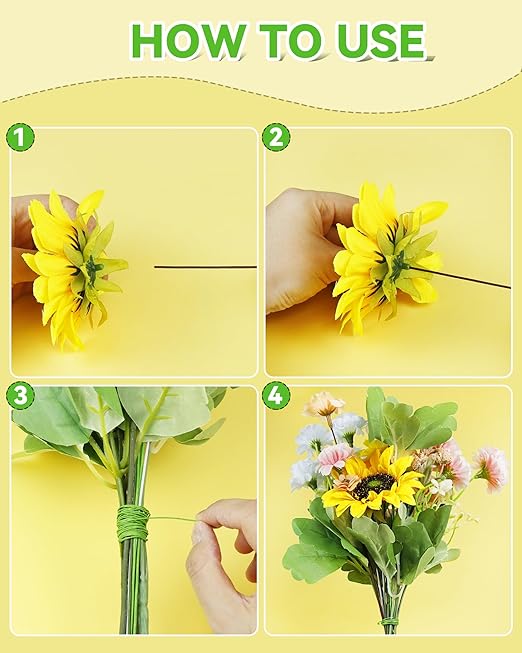 HOW TO USE

1

2

3

4