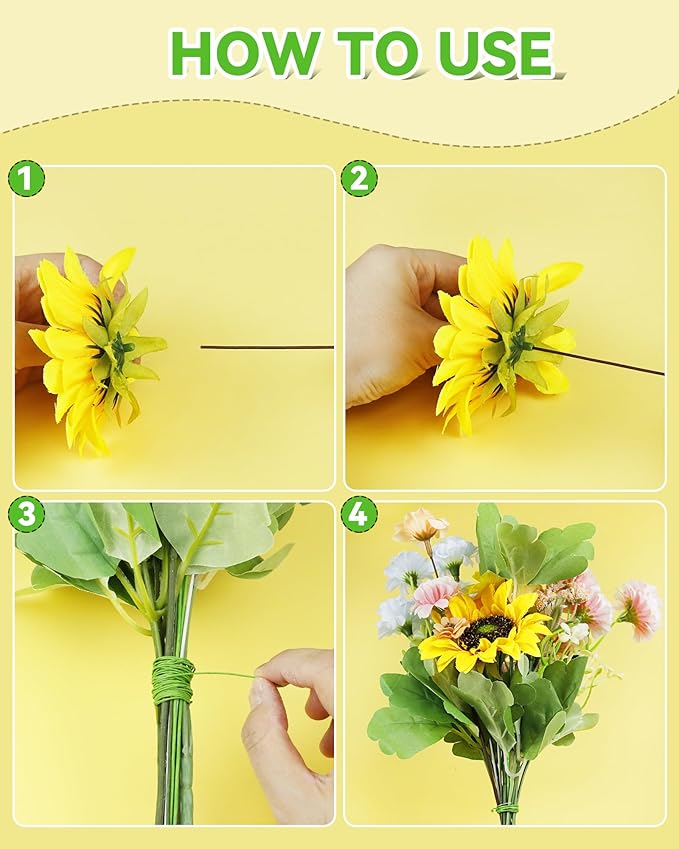 HOW TO USE

1

2

3

4