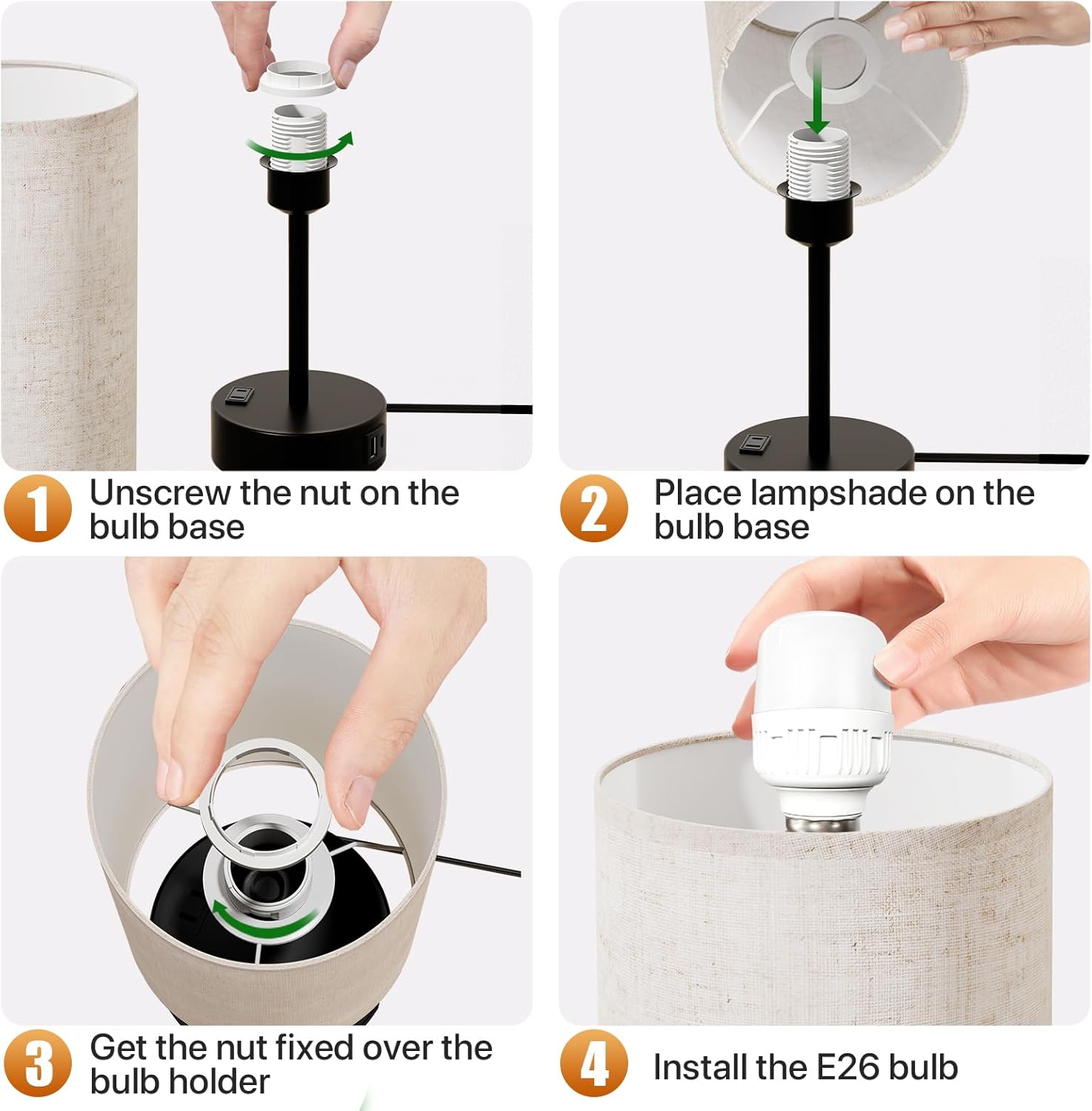 1 Unscrew the nut on the bulb base

2 Place lampshade on the bulb base

3 Get the nut fixed over the bulb holder

4 Install the E26 bulb