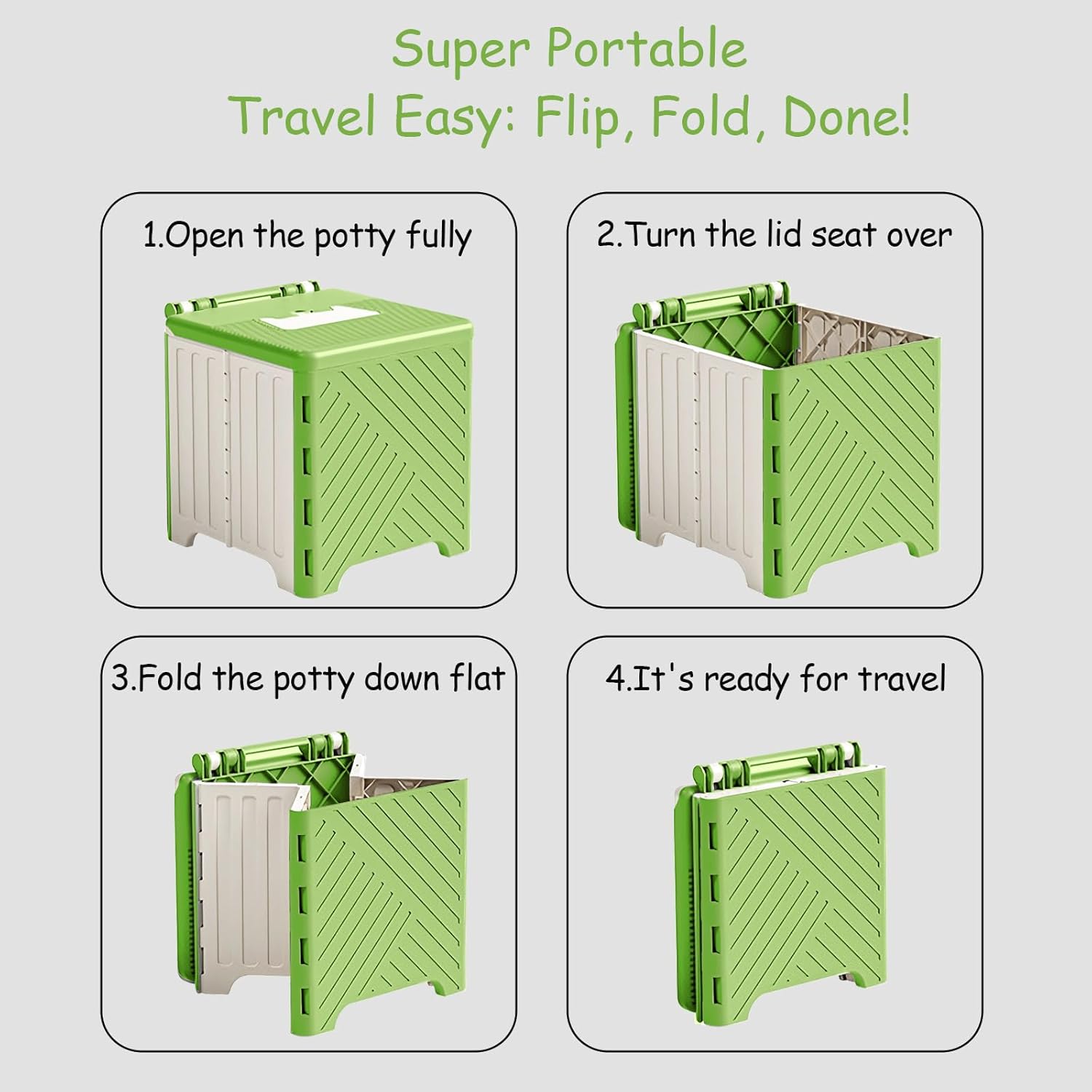 Super Portable
Travel Easy: Flip, Fold, Done!

1.Open the potty fully

2.Turn the lid seat over

3.Fold the potty down flat

4.It's ready for travel