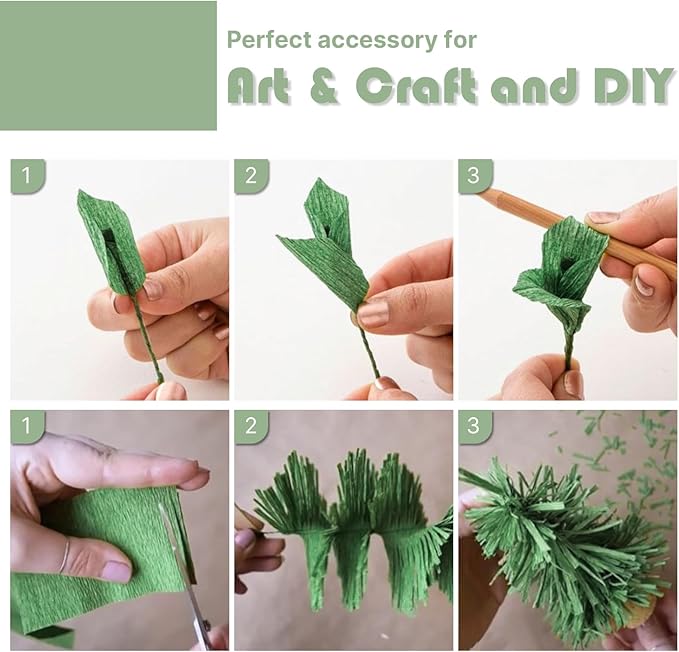 Perfect accessory for
Art & Craft and DIY

1

2

3

1

2

3