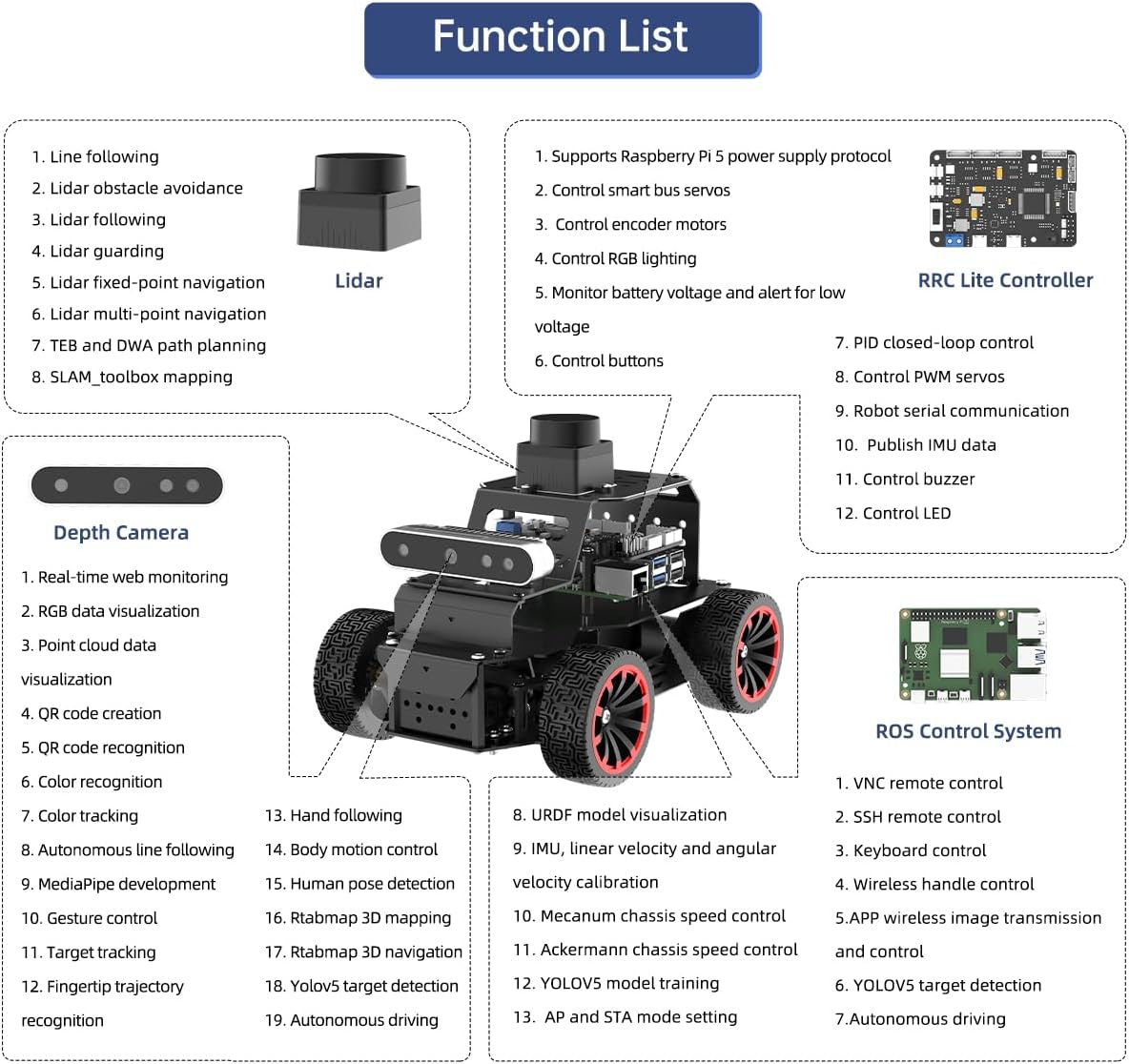 Function List

1. Line following
2. Lidar obstacle avoidance
3. Lidar following
4. Lidar guarding
5. Lidar fixed-point navigation
6. Lidar multi-point navigation
7. TEB and DWA path planning
8. SLAM_toolbox mapping

Lidar

1. Supports Raspberry Pi 5 power supply protocol
2. Control smart bus servos
3. Control encoder motors
4. Control RGB lighting
5. Monitor battery voltage and alert for low voltage
6. Control buttons

RRC Lite Controller

7. PID closed-loop control
8. Control PWM servos
9. Robot serial communication
10. Publish IMU data
11. Control buzzer
12. Control LED

Depth Camera

1. Real-time web monitoring
2. RGB data visualization
3. Point cloud data visualization
4. QR code creation
5. QR code recognition
6. Color recognition
7. Color tracking
8. Autonomous line following
9. MediaPipe development
10. Gesture control
11. Target tracking
12. Fingertip trajectory recognition

13. Hand following
14. Body motion control
15. Human pose detection
16. Rtabmap 3D mapping
17. Rtabmap 3D navigation
18. Yolov5 target detection
19. Autonomous driving

ROS Control System

8. URDF model visualization
9. IMU, linear velocity and angular velocity calibration
10. Mecanum chassis speed control
11. Ackermann chassis speed control
12. YOLOV5 model training
13. AP and STA mode setting

1. VNC remote control
2. SSH remote control
3. Keyboard control
4. Wireless handle control
5.APP wireless image transmission and control
6. YOLOV5 target detection
7.Autonomous driving