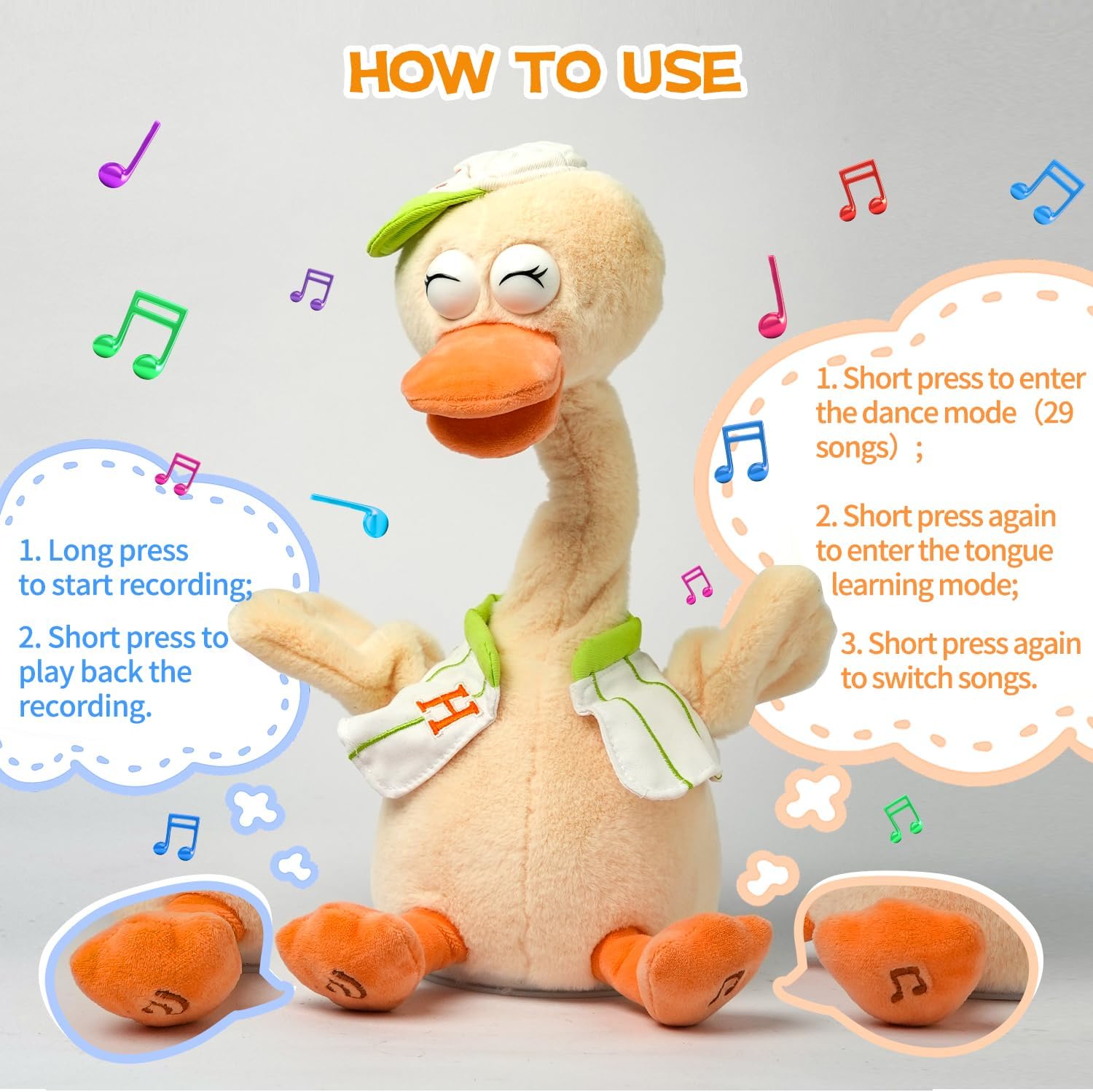 HOW TO USE

1. Long press to start recording;

2. Short press to play back the recording.

1. Short press to enter the dance mode（29 songs）;

2. Short press again to enter the tongue learning mode;

3. Short press again to switch songs.

H