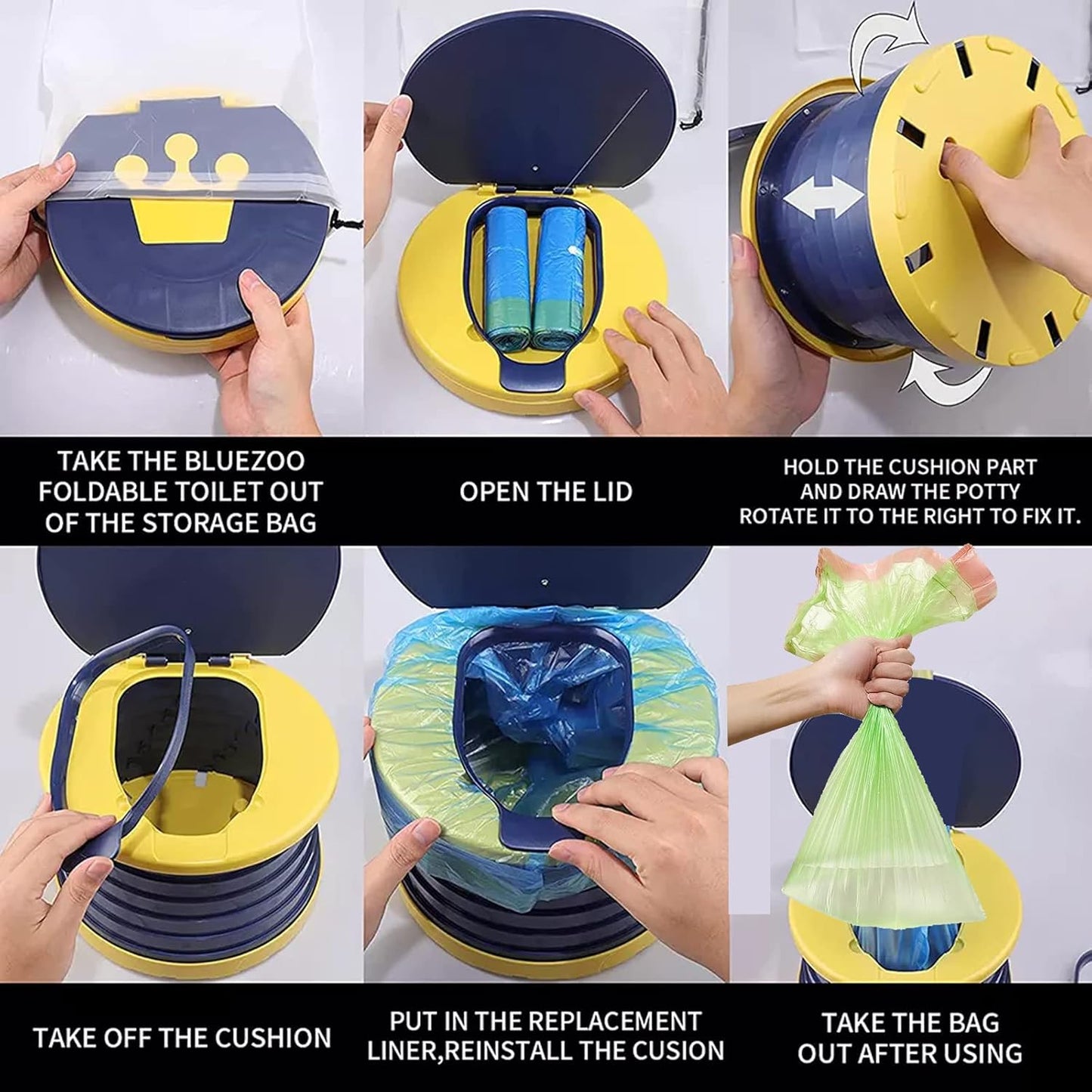 TAKE THE BLUEZOO FOLDABLE TOILET OUT OF THE STORAGE BAG

OPEN THE LID

HOLD THE CUSHION PART AND DRAW THE POTTY ROTATE IT TO THE RIGHT TO FIX IT.

TAKE OFF THE CUSHION

PUT IN THE REPLACEMENT LINER,REINSTALL THE CUSION

TAKE THE BAG OUT AFTER USING