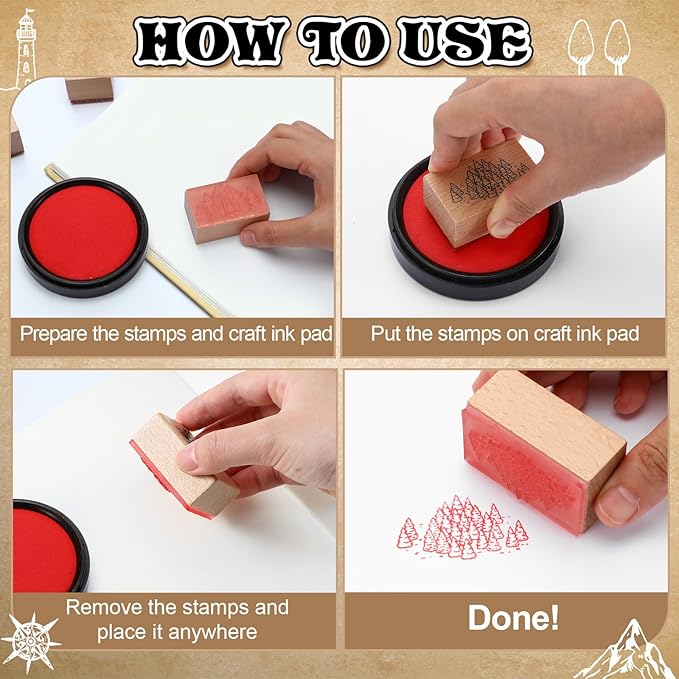 HOW TO USE

Prepare the stamps and craft ink pad

Put the stamps on craft ink pad

Remove the stamps and place it anywhere

Done!