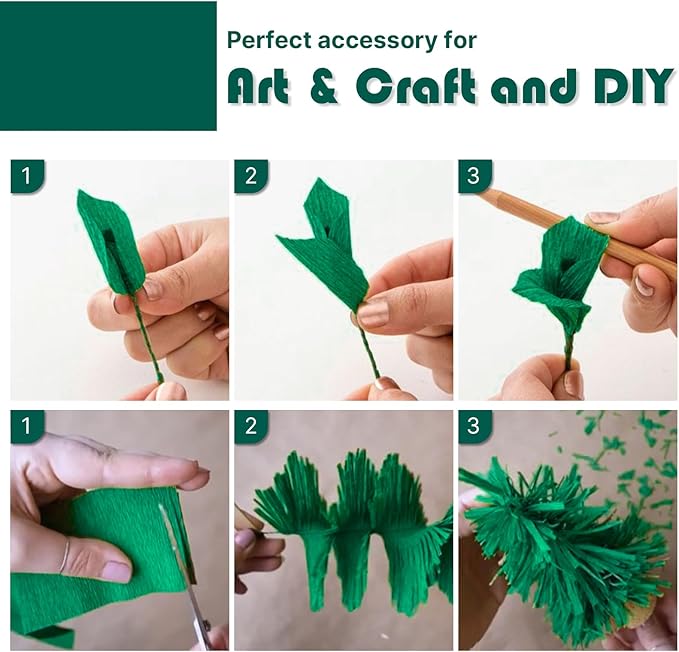 Perfect accessory for

Art & Craft and DIY

1

2

3

1

2

3