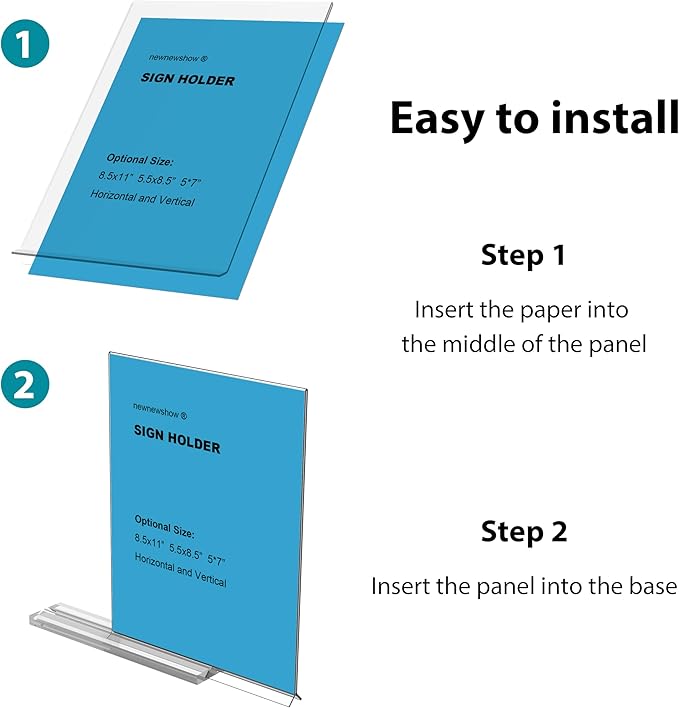 1

newnewshow ®

SIGN HOLDER

Optional Size:
8.5x11" 5.5x8.5" 5*7"
Horizontal and Vertical

Easy to install

Step 1

Insert the paper into the middle of the panel

2

newnewshow ®

SIGN HOLDER

Optional Size:
8.5x11" 5.5x8.5" 5*7"
Horizontal and Vertical

Step 2

Insert the panel into the base