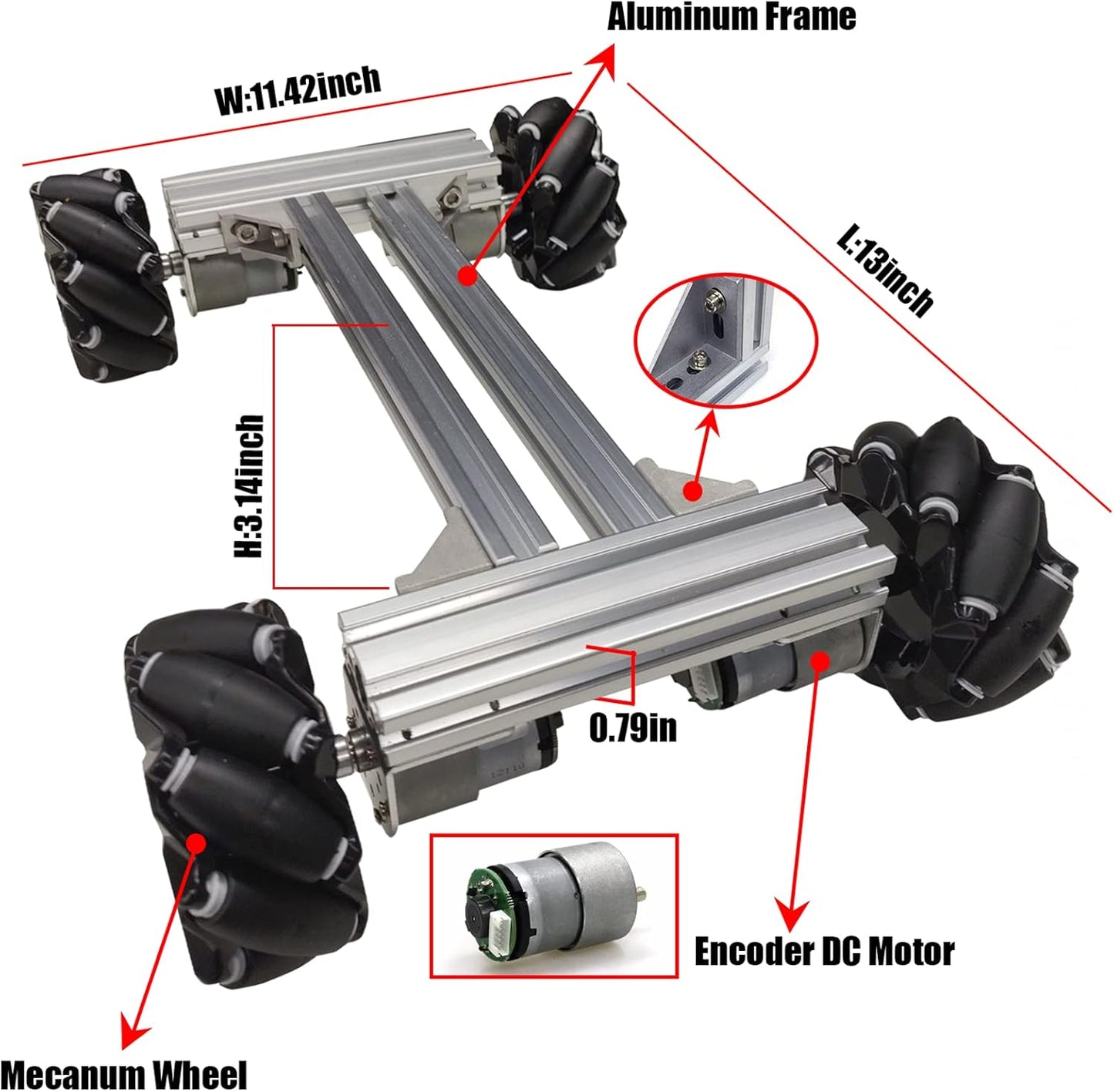 Aluminum Frame

W:11.42inch

L:13inch

H:3.14inch

0.79in

12110

Encoder DC Motor

Mecanum Wheel