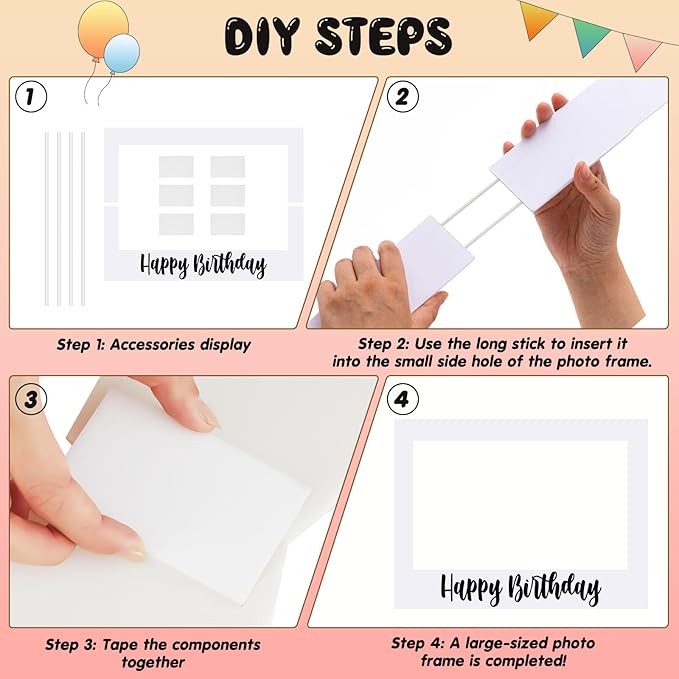 DIY STEPS

1

Happy Birthday

Step 1: Accessories display

2

Step 2: Use the long stick to insert it into the small side hole of the photo frame.

3

Step 3: Tape the components together

4

Happy Birthday

Step 4: A large-sized photo frame is completed!