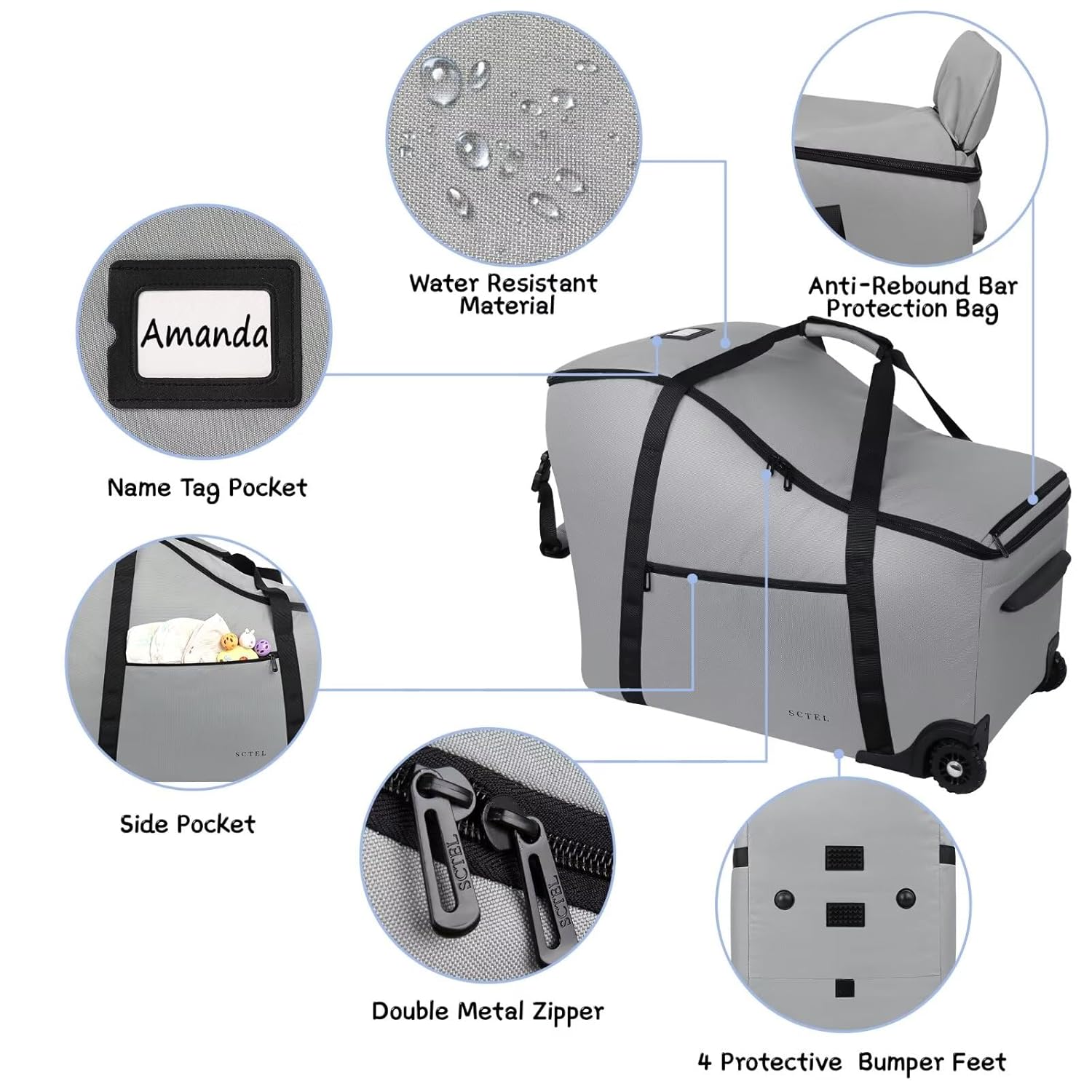 Water Resistant Material

Anti-Rebound Bar Protection Bag

Amanda

Name Tag Pocket

SCTEL

SCTEL

Side Pocket

SCTEL

SCTEL

Double Metal Zipper

4 Protective Bumper Feet