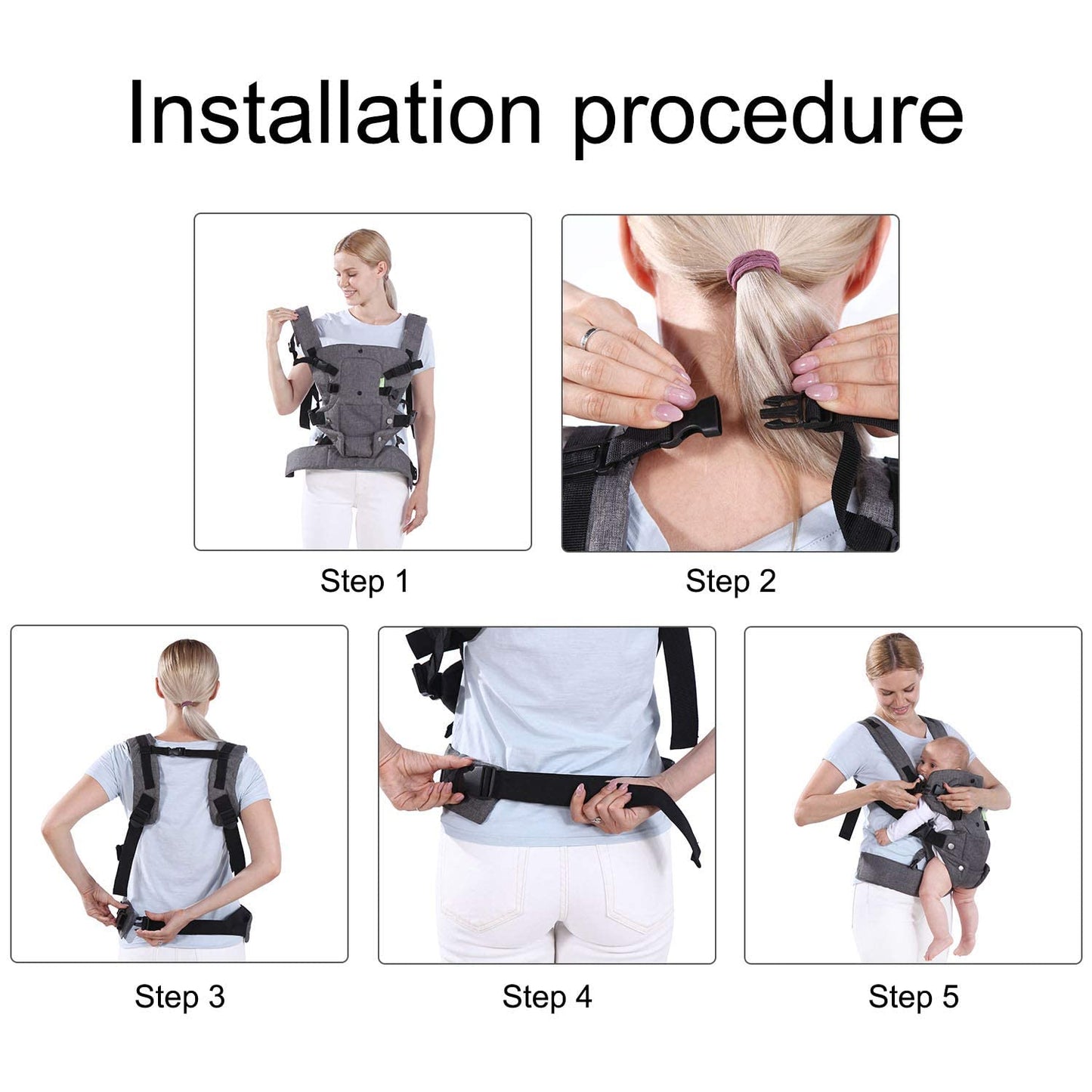 Installation procedure

Step 1

Step 2

Step 3

Step 4

Step 5