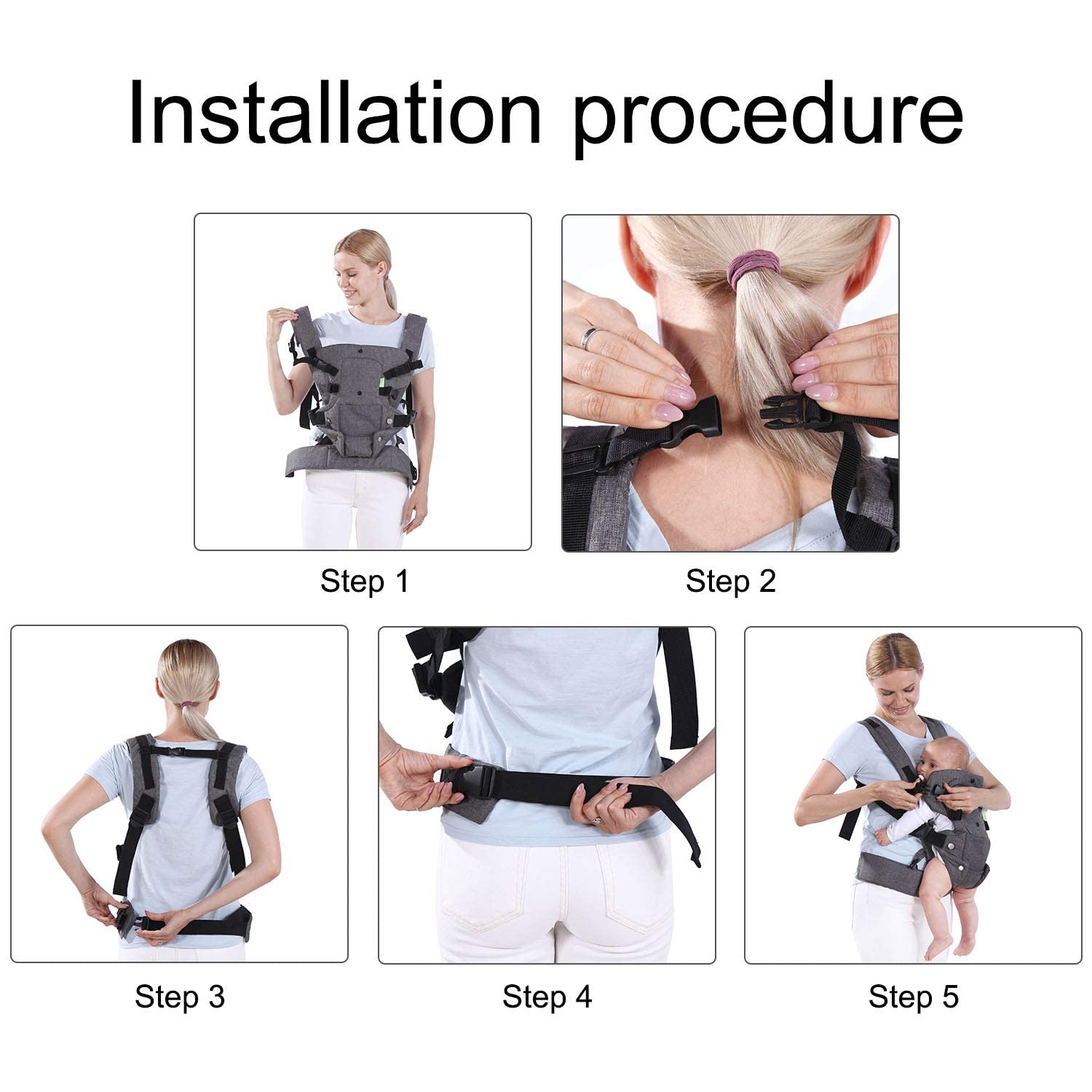 Installation procedure

Step 1

Step 2

Step 3

Step 4

Step 5