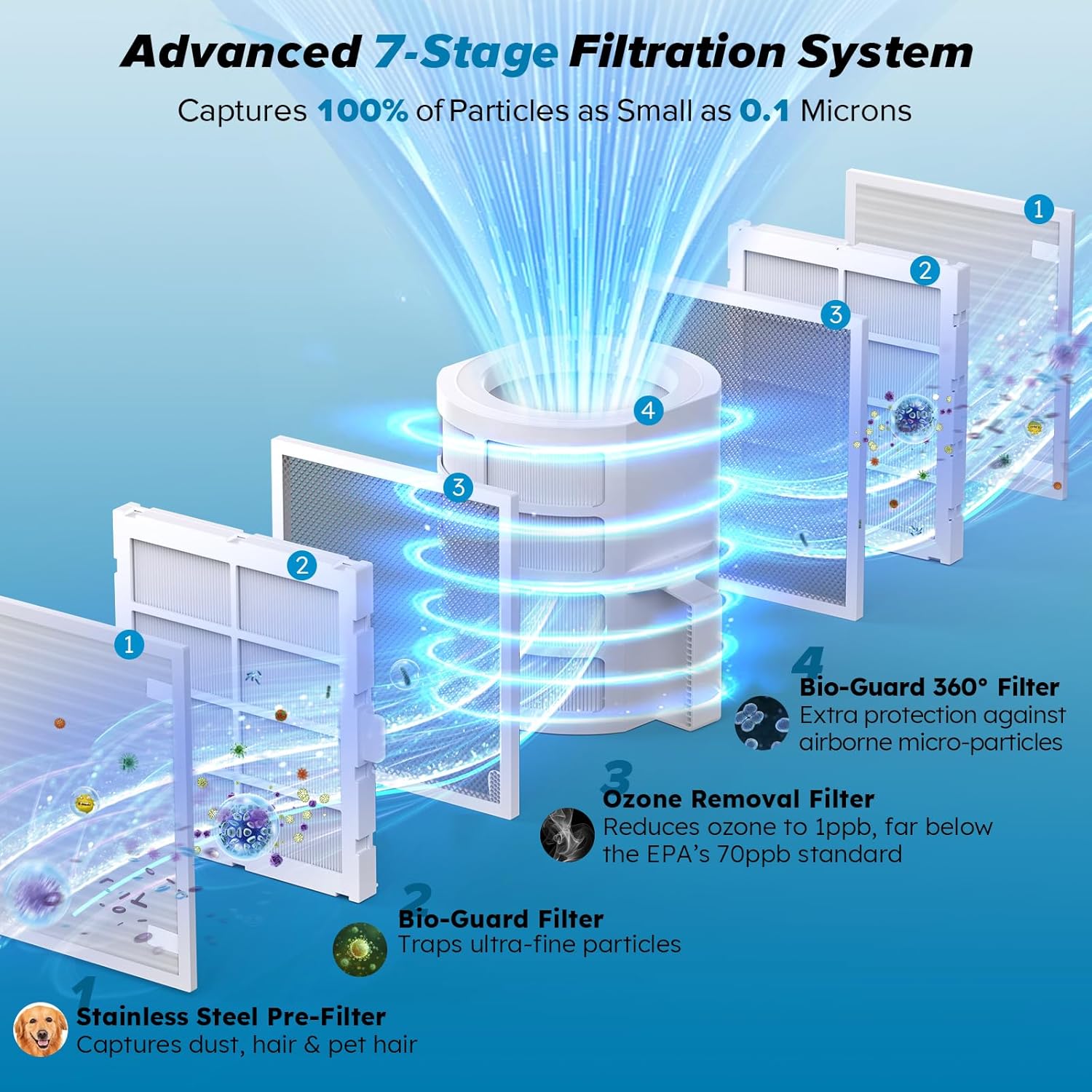 Advanced 7-Stage Filtration System

Captures 100% of Particles as Small as 0.1 Microns

1

2

3

4

3

2

1

4
Bio-Guard 360° Filter
Extra protection against airborne micro-particles

3
Ozone Removal Filter
Reduces ozone to 1ppb, far below the EPA's 70ppb standard

2
Bio-Guard Filter
Traps ultra-fine particles

1
Stainless Steel Pre-Filter
Captures dust, hair & pet hair