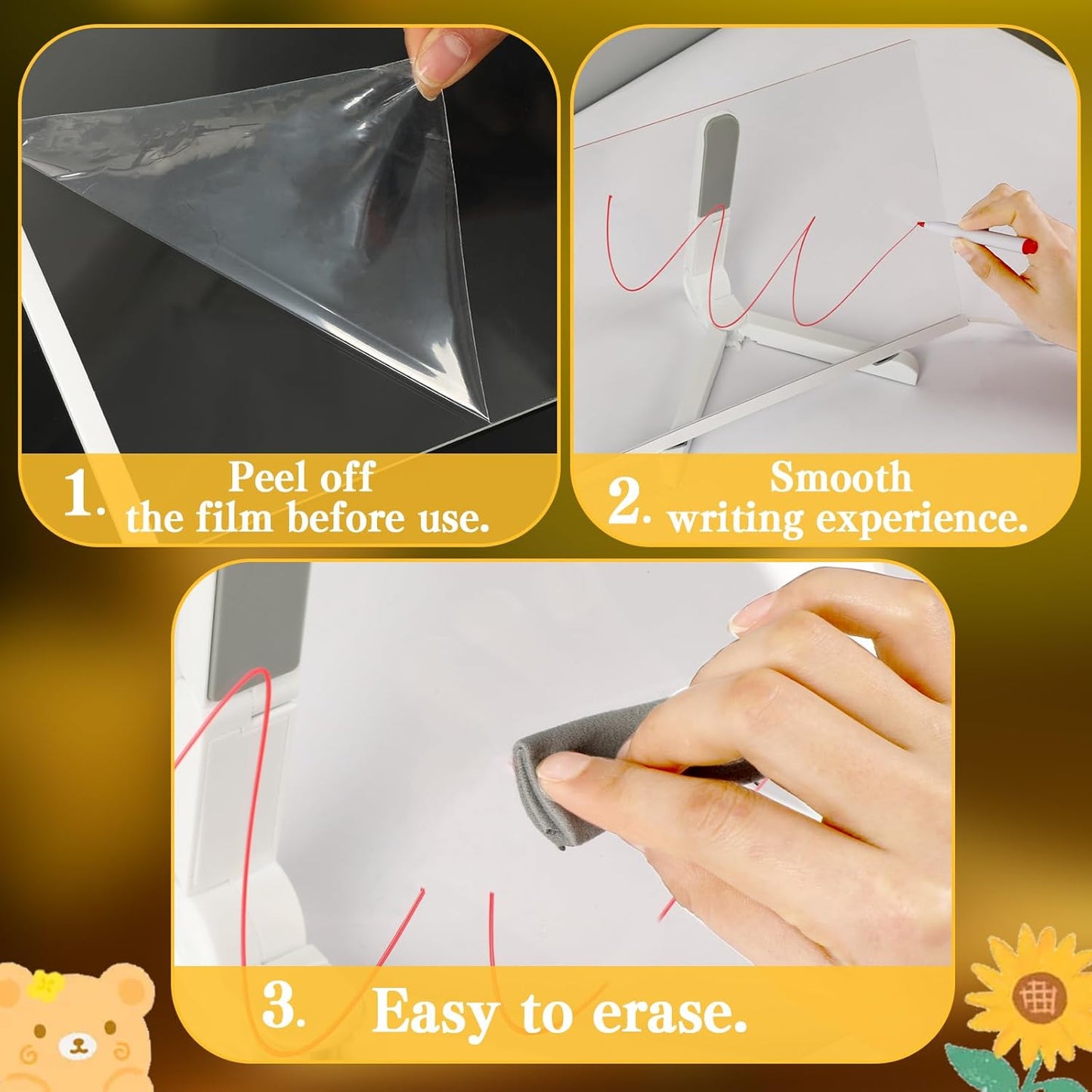 1. Peel off the film before use.

2. Smooth writing experience.

3. Easy to erase.