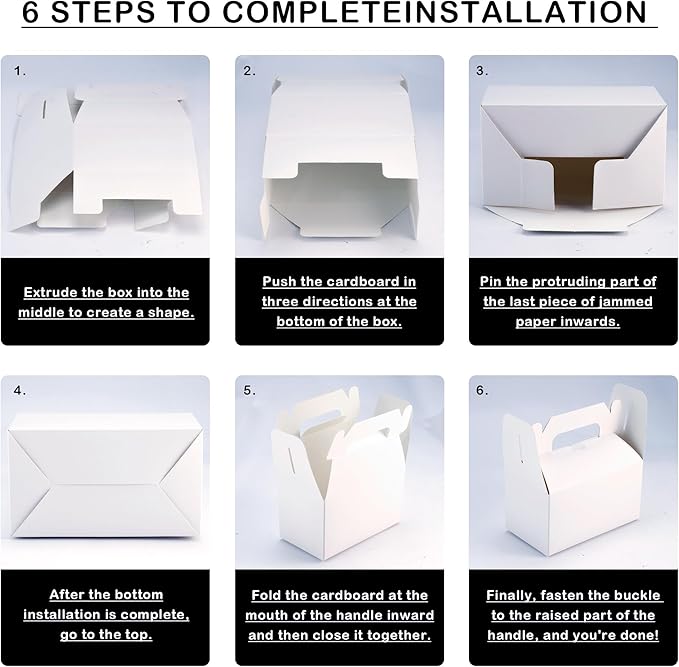 6 STEPS TO COMPLETEINSTALLATION

1.

Extrude the box into the middle to create a shape.

2.

Push the cardboard in three directions at the bottom of the box.

3.

Pin the protruding part of the last piece of jammed paper inwards.

4.

After the bottom installation is complete, go to the top.

5.

Fold the cardboard at the mouth of the handle inward and then close it together.

6.

Finally, fasten the buckle to the raised part of the handle, and you're done!