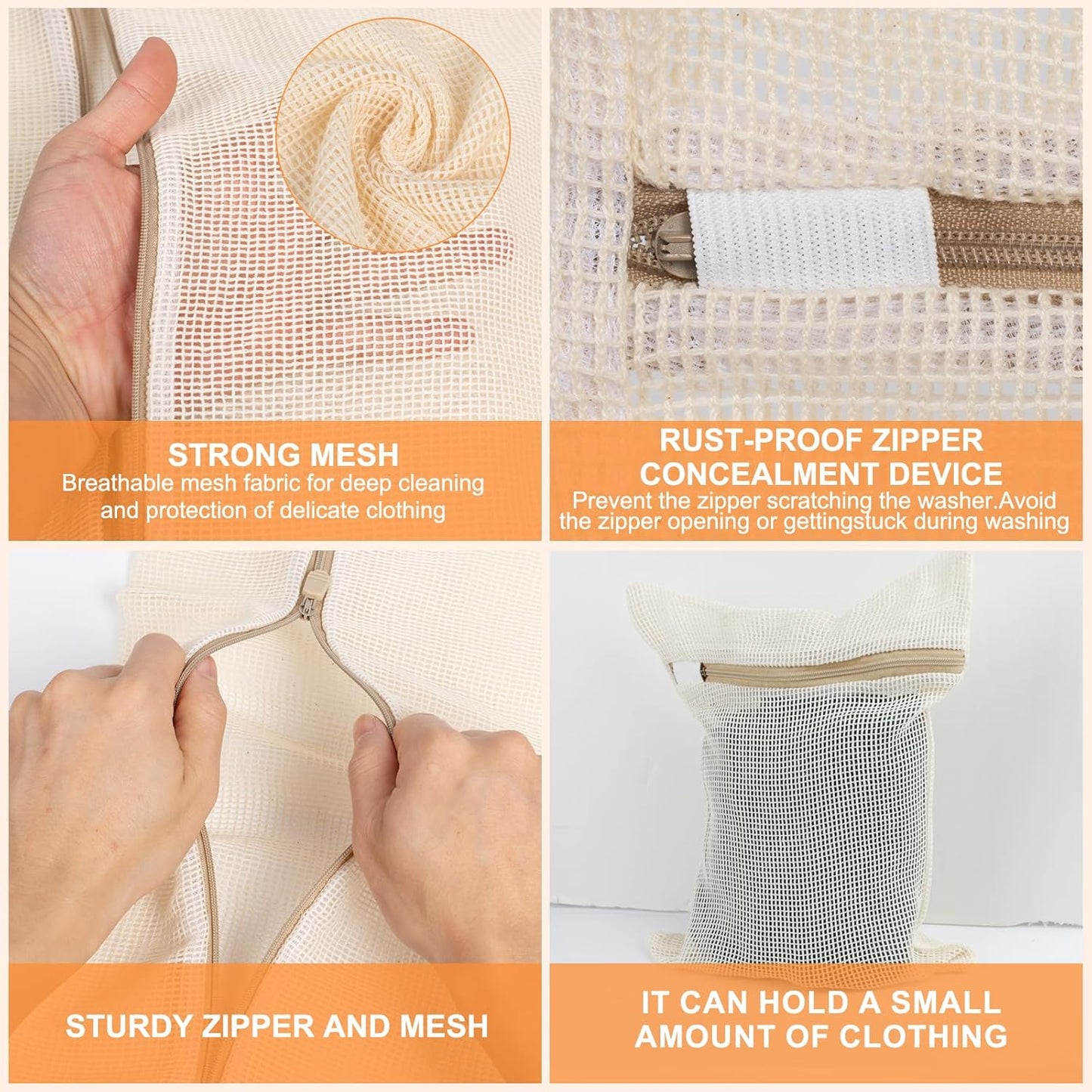 STRONG MESH
Breathable mesh fabric for deep cleaning and protection of delicate clothing

RUST-PROOF ZIPPER CONCEALMENT DEVICE
Prevent the zipper scratching the washer.Avoid the zipper opening or gettingstuck during washing

STURDY ZIPPER AND MESH

IT CAN HOLD A SMALL AMOUNT OF CLOTHING